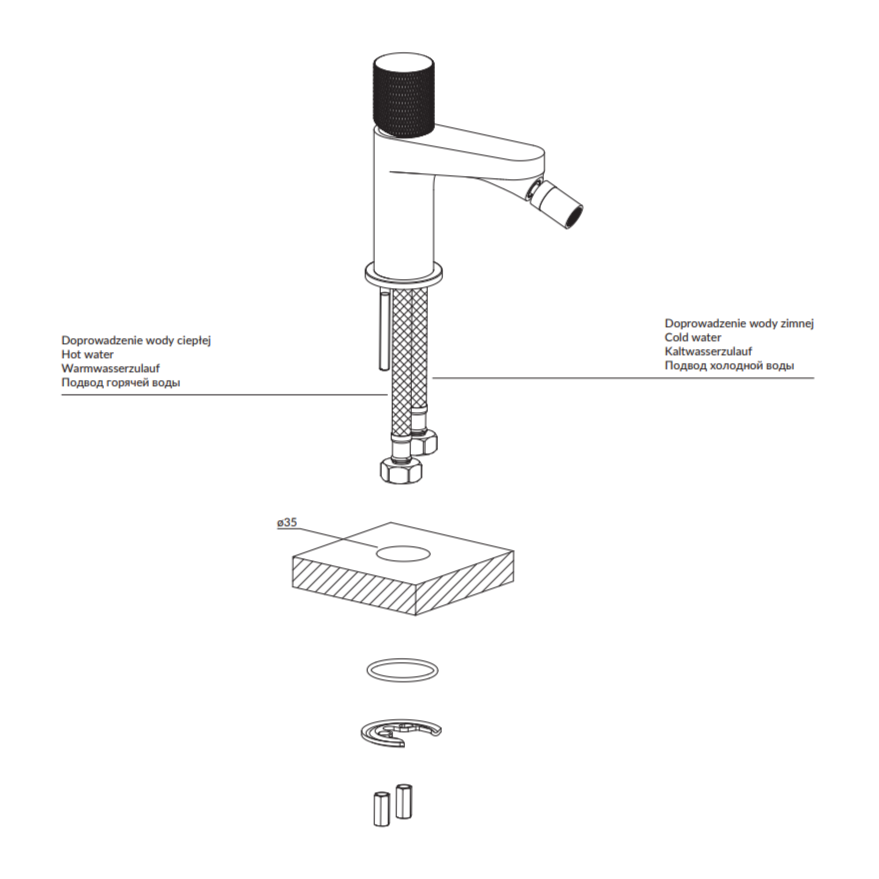 Doprowadzenie wody ciepłej
Hot water
Warmwasserzulauf
Подвод горячей воды

Doprowadzenie wody zimnej
Cold water
Kaltwasserzulauf
Подвод холодной воды

ø35