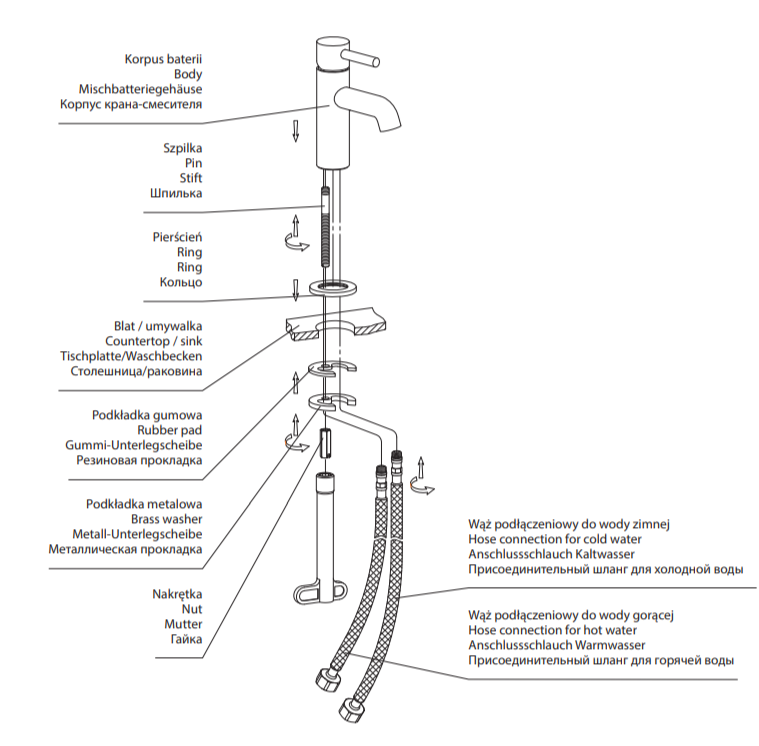 Korpus baterii
Body
Mischbatteriegehäuse
Корпус крана-смесителя

Szpilka
Pin
Stift
Шпилька

Pierścień
Ring
Ring
Кольцо

Blat / umywalka
Countertop / sink
Tischplatte/Waschbecken
Столешница/раковина

Podkładka gumowa
Rubber pad
Gummi-Unterlegscheibe
Резиновая прокладка

Podkładka metalowa
Brass washer
Metall-Unterlegscheibe
Металлическая прокладка

Nakrętka
Nut
Mutter
Гайка

Wąż podłączeniowy do wody zimnej
Hose connection for cold water
Anschlussschlauch Kaltwasser
Присоединительный шланг для холодной воды

Wąż podłączeniowy do wody gorącej
Hose connection for hot water
Anschlussschlauch Warmwasser
Присоединительный шланг для горячей воды