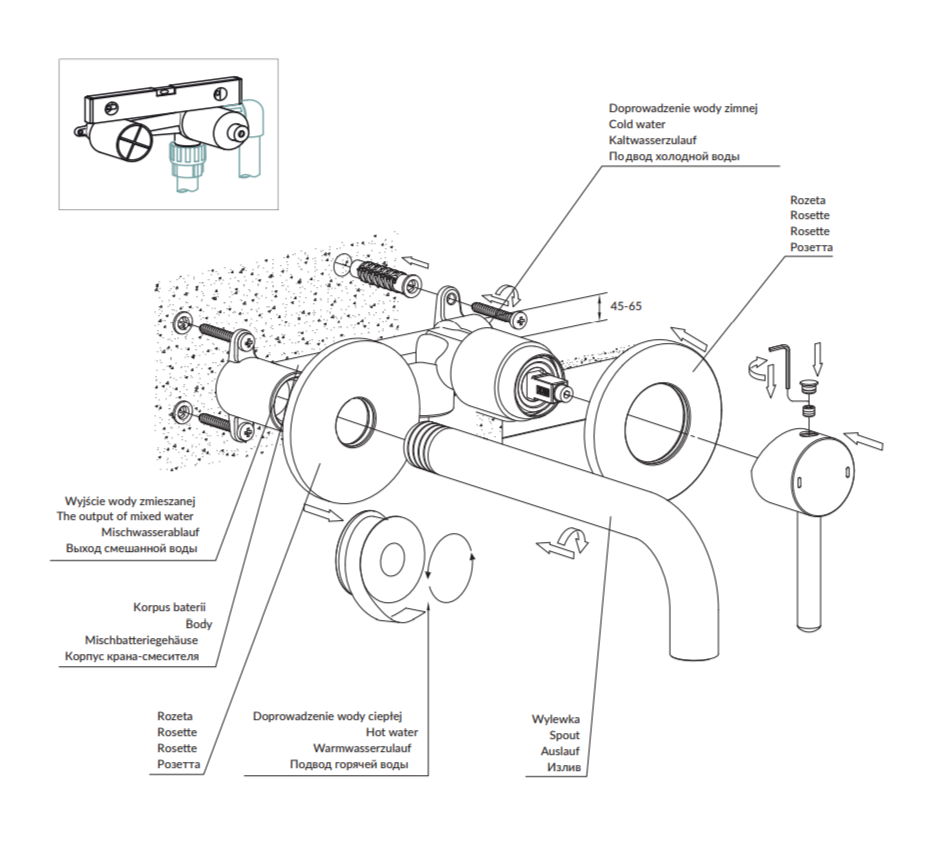 Doprowadzenie wody zimnej
Cold water
Kaltwasserzulauf
Подвод холодной воды

Rozeta
Rosette
Rosette
Розетта

45-65

Wyjście wody zmieszanej
The output of mixed water
Mischwasserablauf
Выход смешанной воды

Korpus baterii
Body
Mischbatteriegehäuse
Корпус крана-смесителя

Rozeta
Rosette
Rosette
Розетта

Doprowadzenie wody ciepłej
Hot water
Warmwasserzulauf
Подвод горячей воды

Wylewka
Spout
Auslauf
Излив