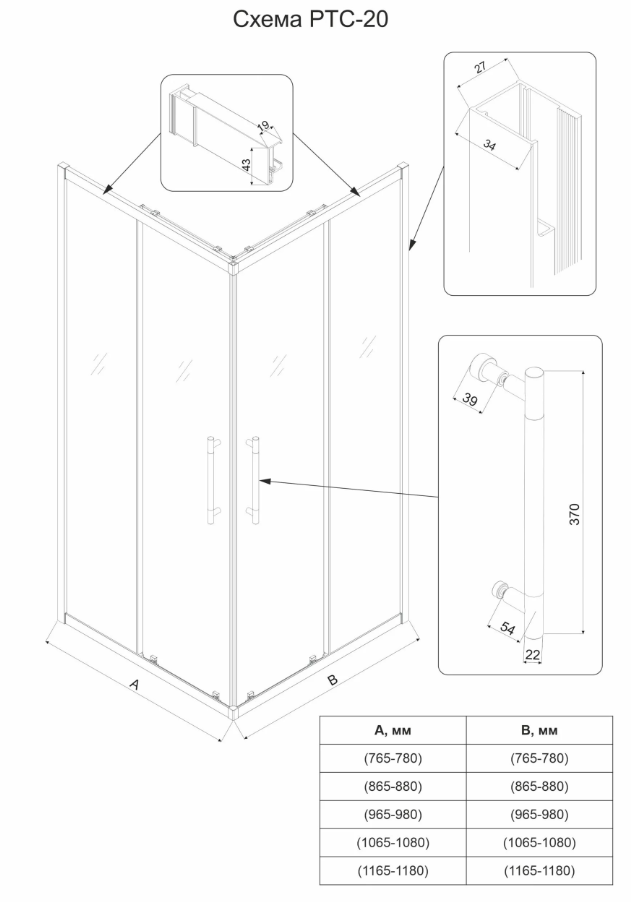 Схема РТС-20

19
43

27
34

39
370
54
22

A
B

| А, мм | В, мм |
|---|---|
| (765-780) | (765-780) |
| (865-880) | (865-880) |
| (965-980) | (965-980) |
| (1065-1080) | (1065-1080) |
| (1165-1180) | (1165-1180) |