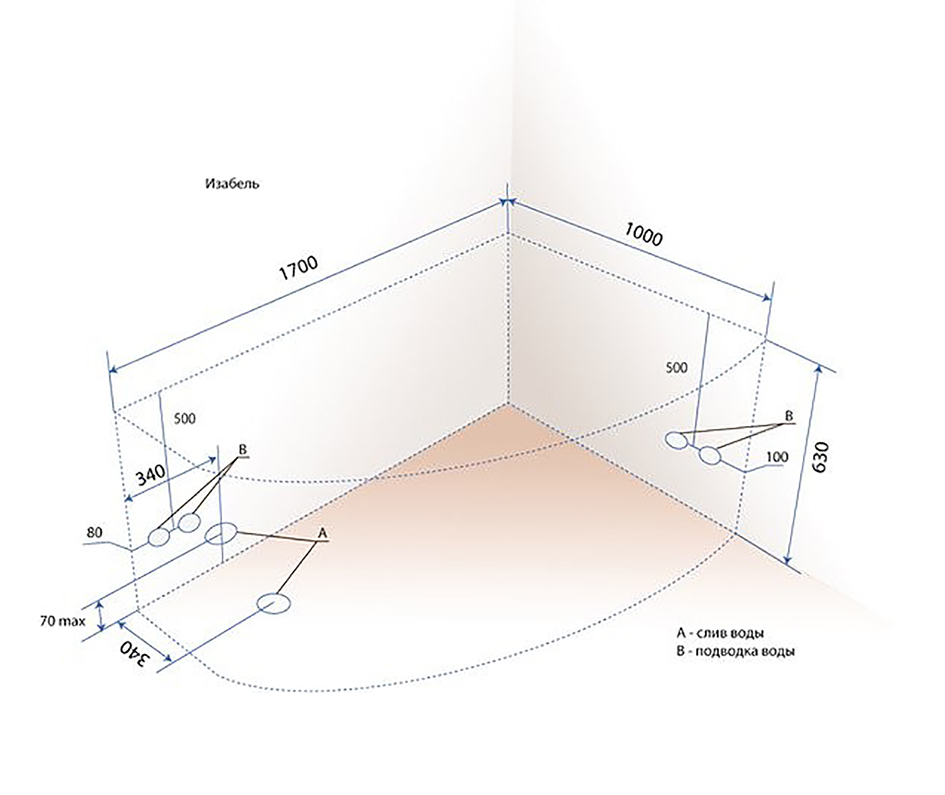 Изабель

1700

1000

500

500

B

B

340

100

630

80

A

70 max

340

A - слив воды
B - подводка воды