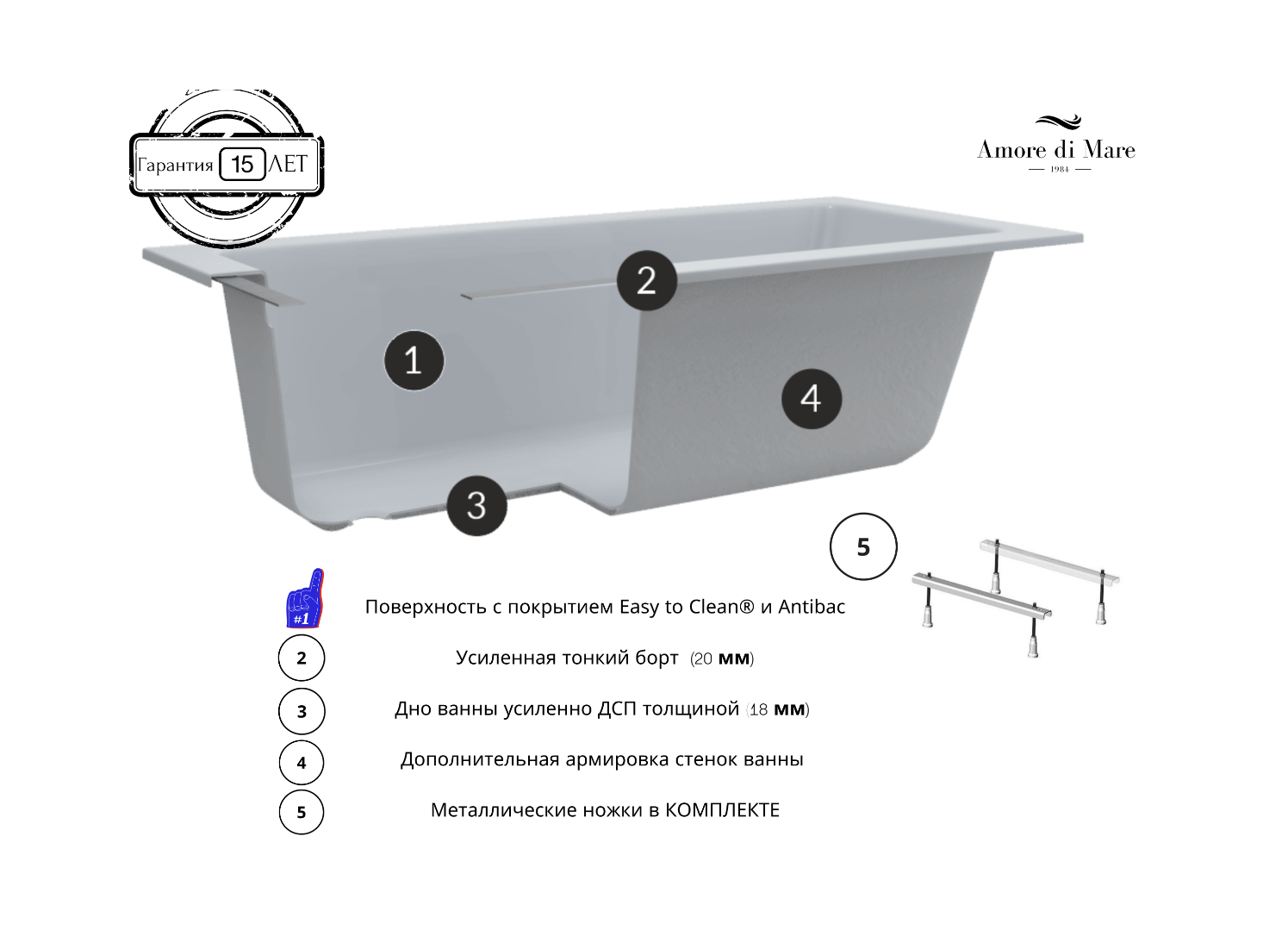 Гарантия 15 ЛЕТ

Amore di Mare
1984

2

1

4

3

5

#1 Поверхность с покрытием Easy to Clean® и Antibac

2 Усиленная тонкий борт (20 мм)

3 Дно ванны усиленно ДСП толщиной (18 мм)

4 Дополнительная армировка стенок ванны

5 Металлические ножки в КОМПЛЕКТЕ