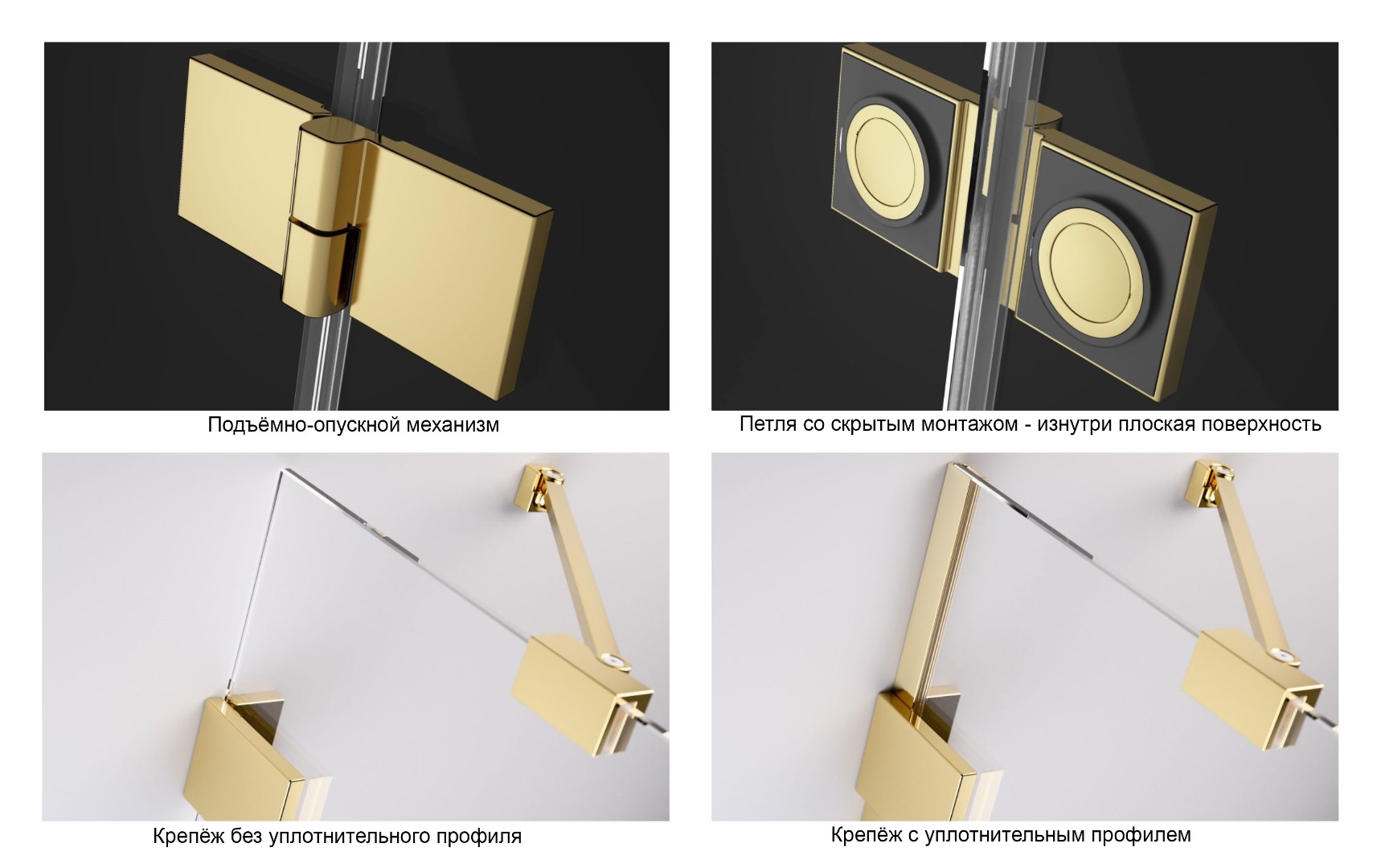 Подъёмно-опускной механизм

Петля со скрытым монтажом - изнутри плоская поверхность

Крепёж без уплотнительного профиля

Крепёж с уплотнительным профилем