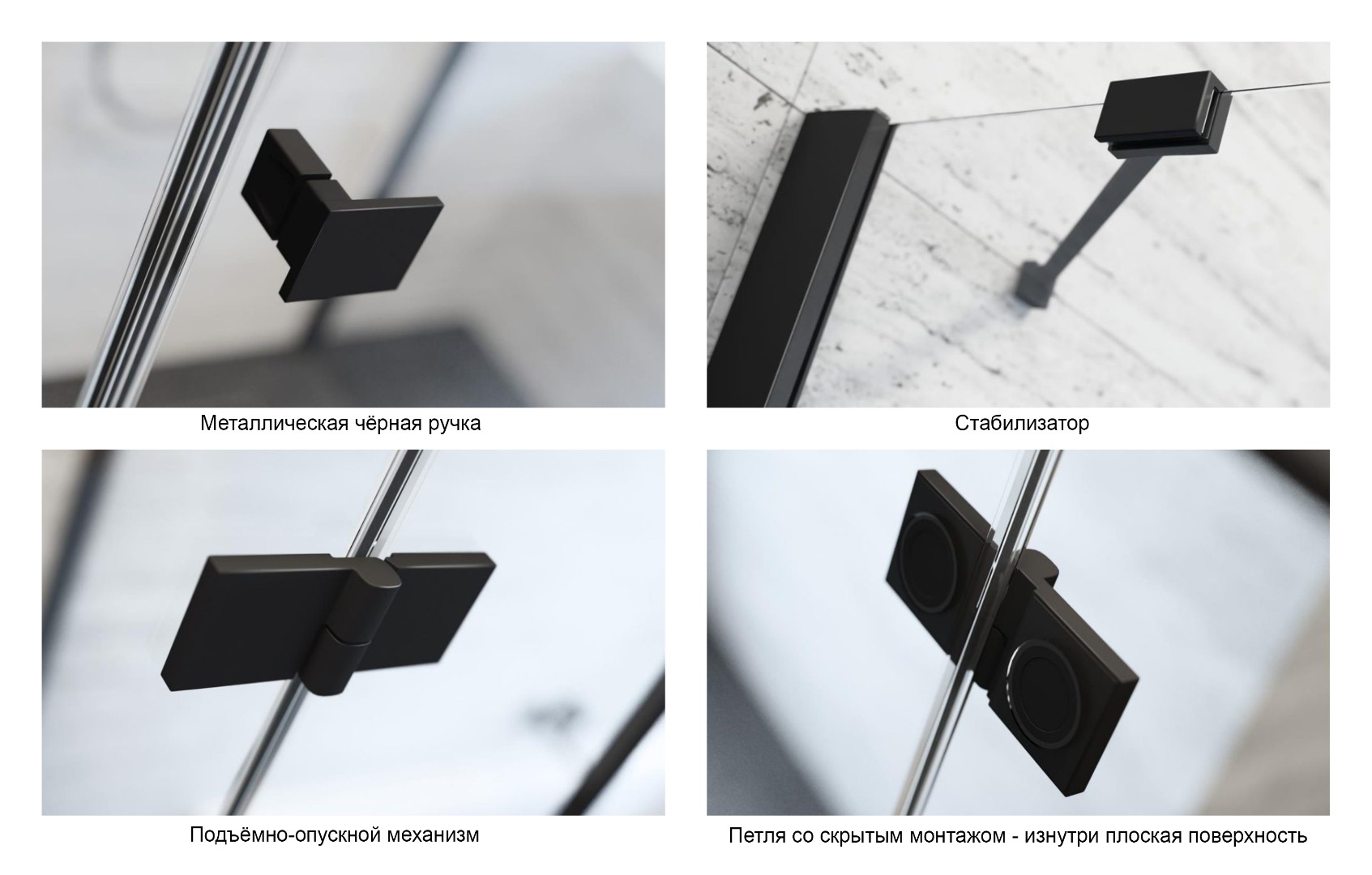 Металлическая чёрная ручка

Стабилизатор

Подъёмно-опускной механизм

Петля со скрытым монтажом - изнутри плоская поверхность