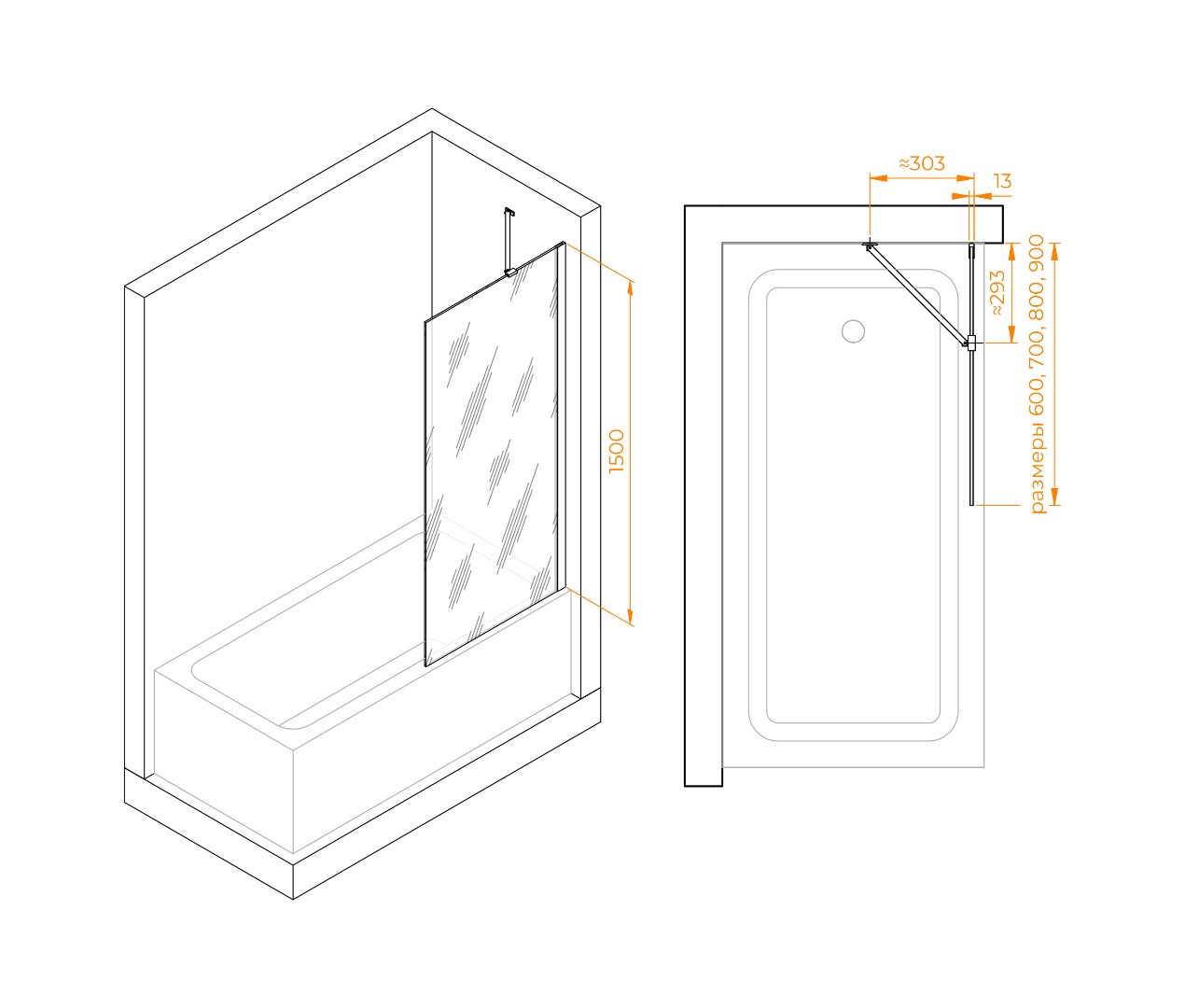 1500

≈303

13

≈293

размеры 600, 700, 800, 900