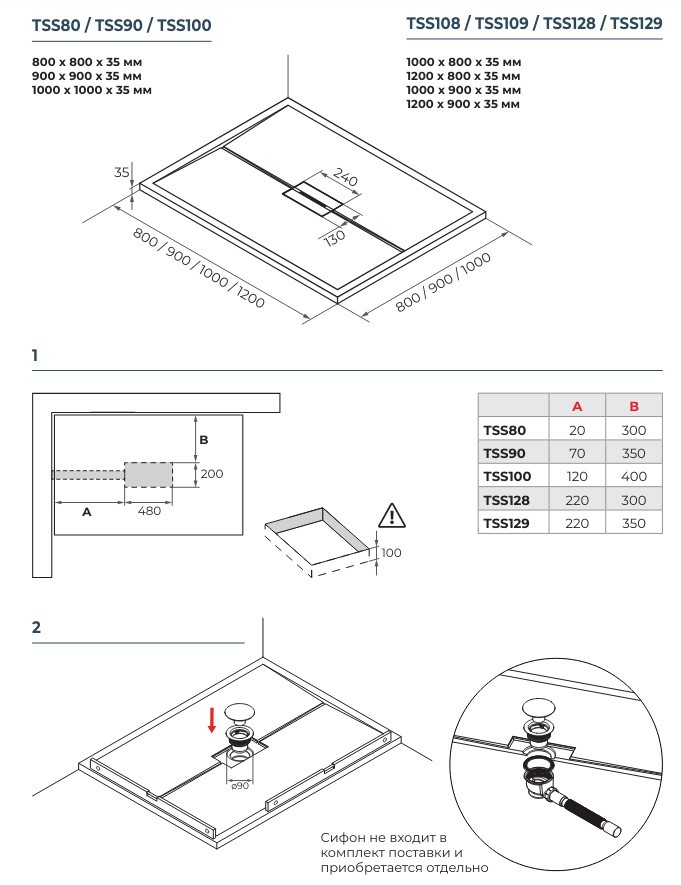 TSS80 / TSS90 / TSS100

800 x 800 x 35 мм
900 x 900 x 35 мм
1000 x 1000 x 35 мм

TSS108 / TSS109 / TSS128 / TSS129

1000 x 800 x 35 мм
1200 x 800 x 35 мм
1000 x 900 x 35 мм
1200 x 900 x 35 мм

35
240
130
800 / 900 / 1000 / 1200
800 / 900 / 1000

1

B
200
A
480

100

|  | A | B |
|---|---|---|
| TSS80 | 20 | 300 |
| TSS90 | 70 | 350 |
| TSS100 | 120 | 400 |
| TSS128 | 220 | 300 |
| TSS129 | 220 | 350 |

2

ø90

Сифон не входит в комплект поставки и приобретается отдельно