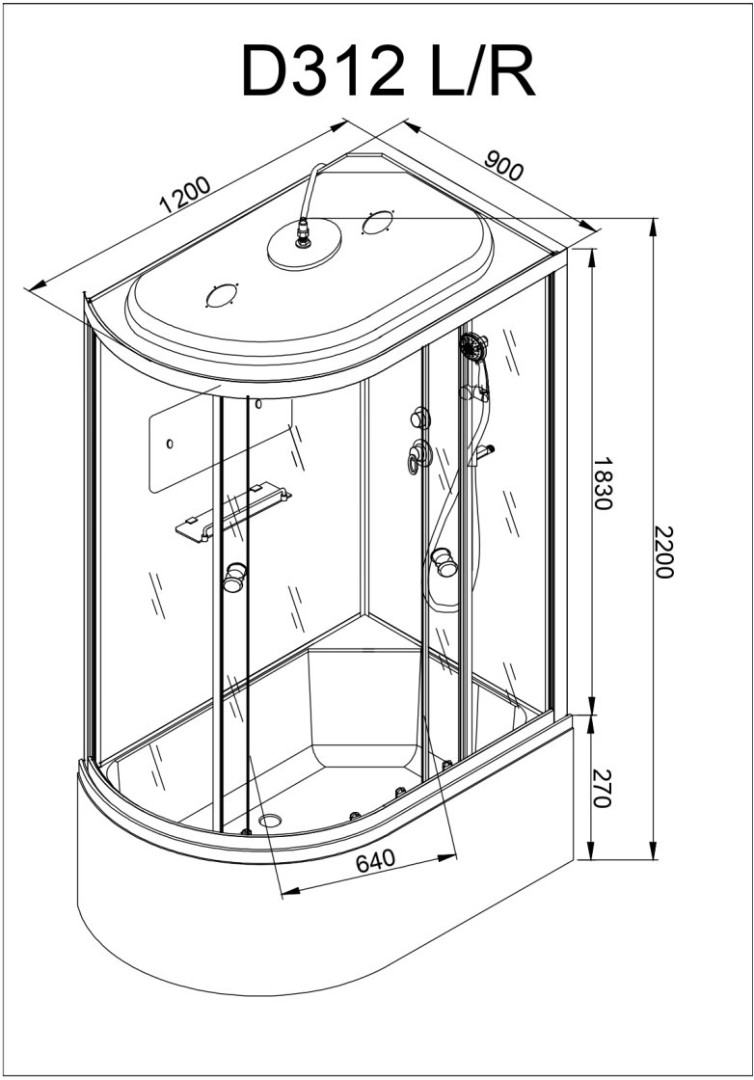 D312 L/R

1200

900

1830

2200

270

640