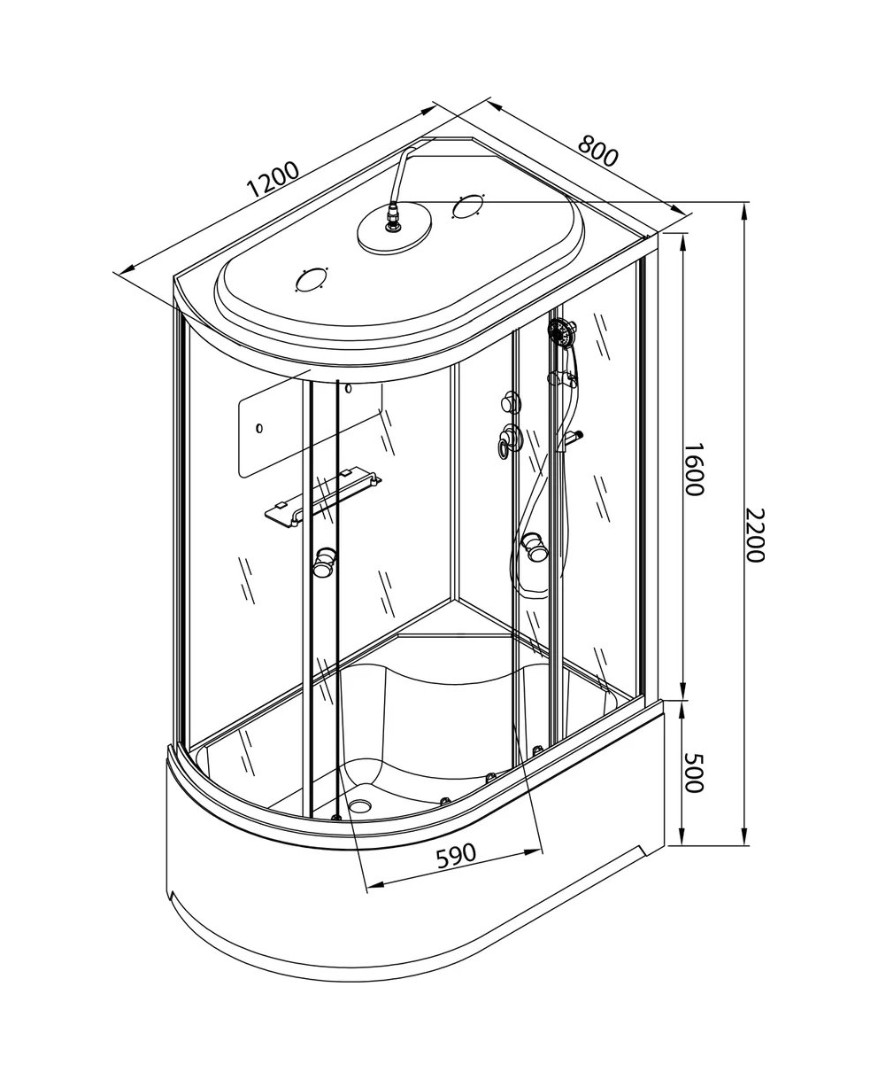 1200
800
1600
2200
500
590