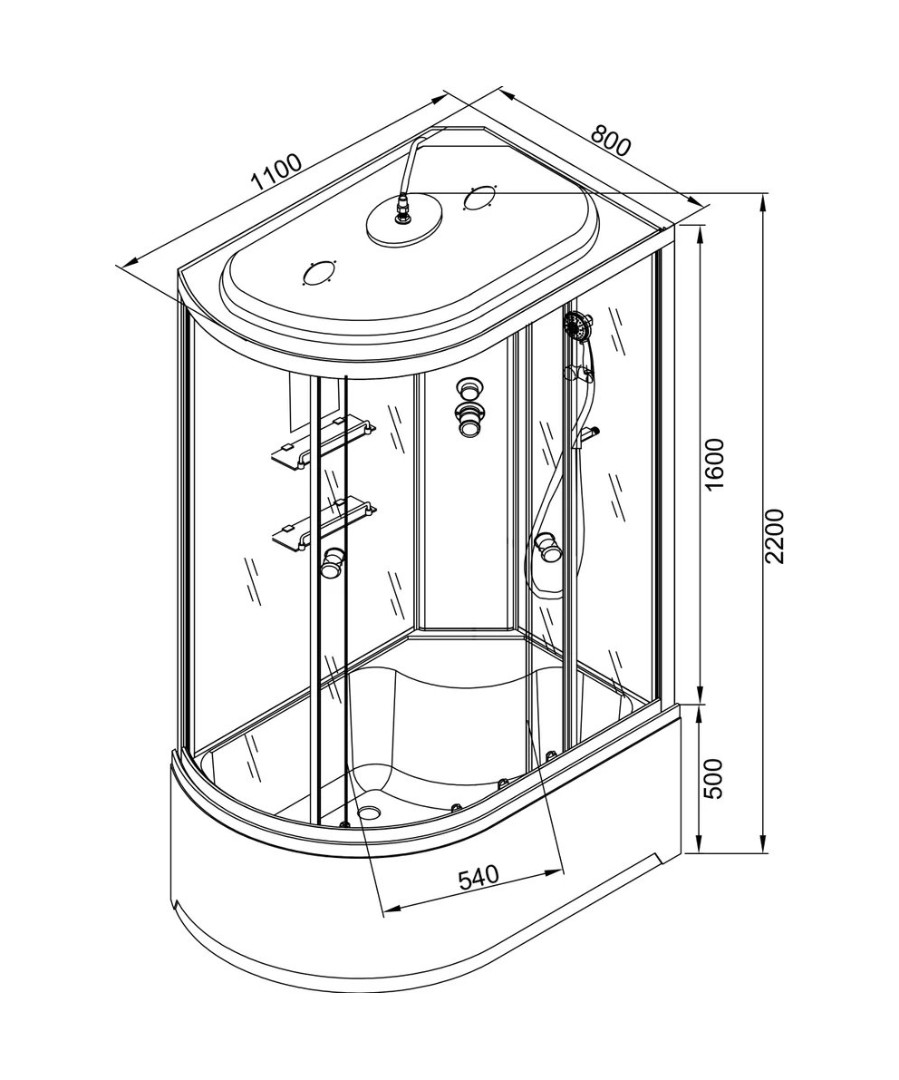 1100
800
1600
2200
500
540