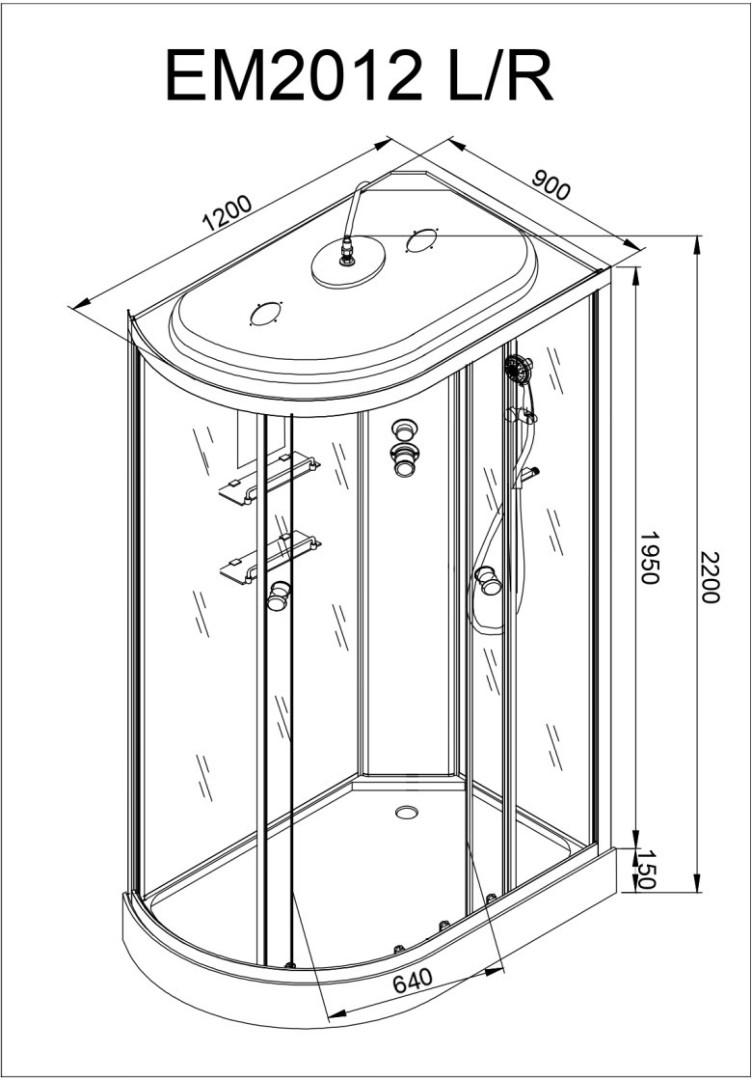 EM2012 L/R

1200

900

1950

2200

150

640