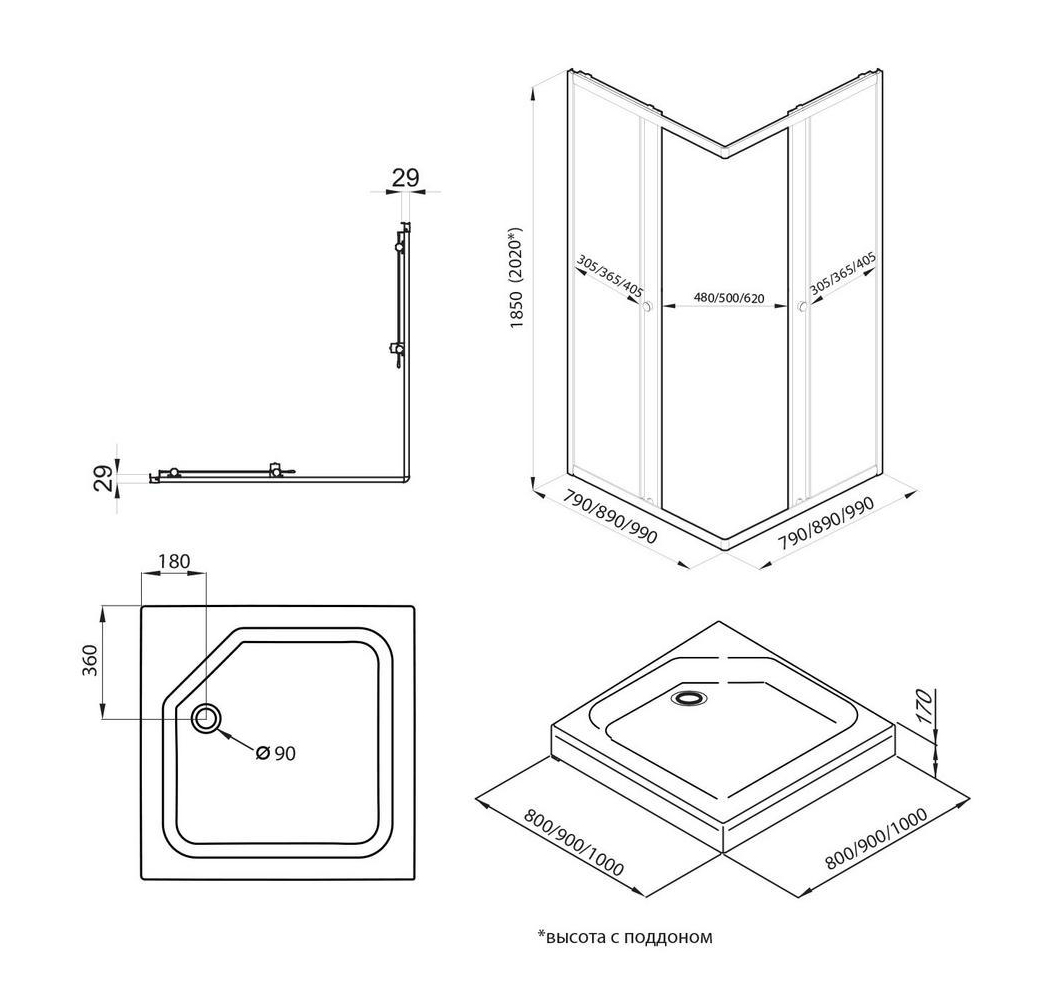 29

29

1850 (2020*)

305/365/405

480/500/620

305/365/405

790/890/990

790/890/990

180

360

Ø 90

170

800/900/1000

800/900/1000

*высота с поддоном