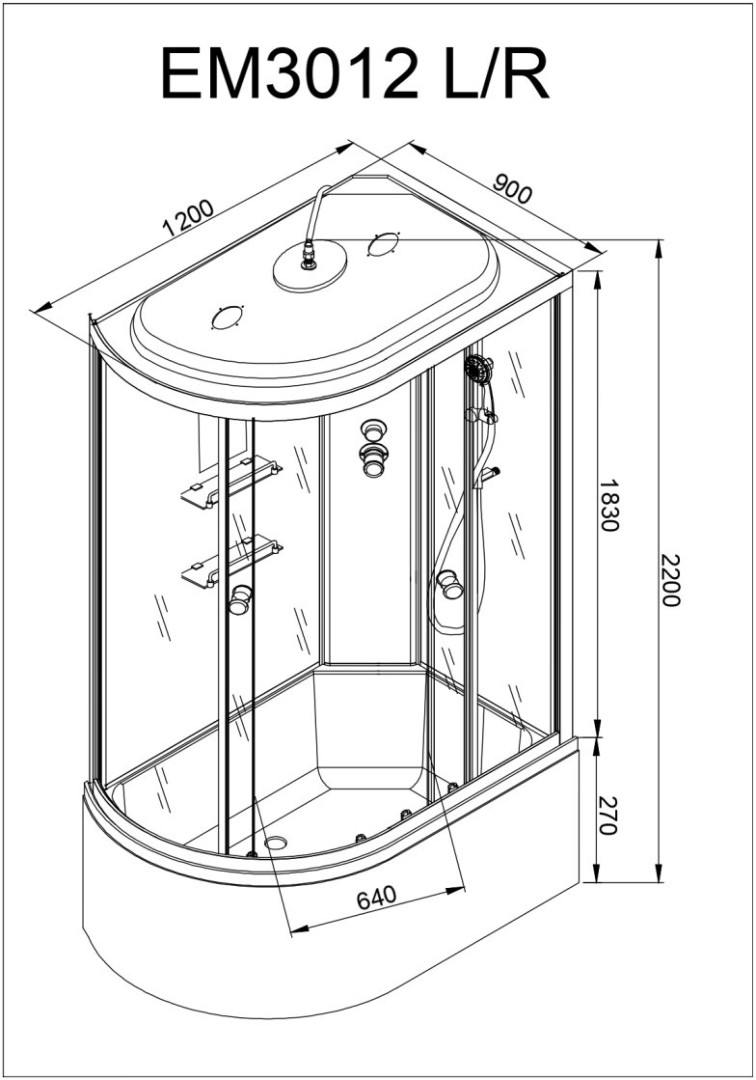 EM3012 L/R

1200

900

1830

2200

270

640