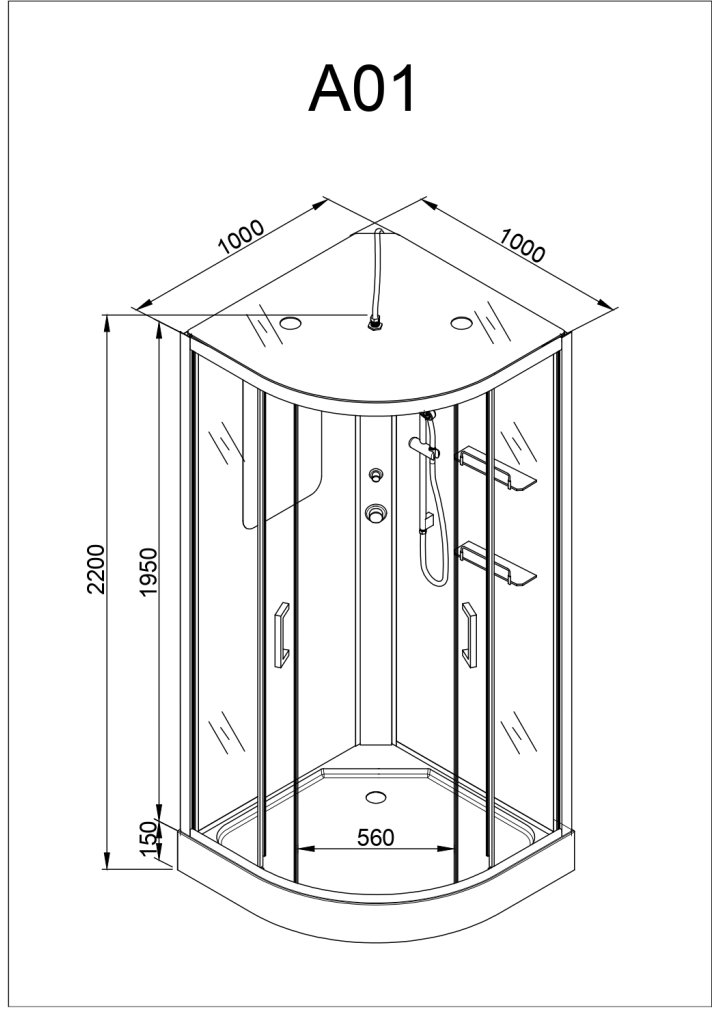 A01

1000

1000

2200

1950

150

560