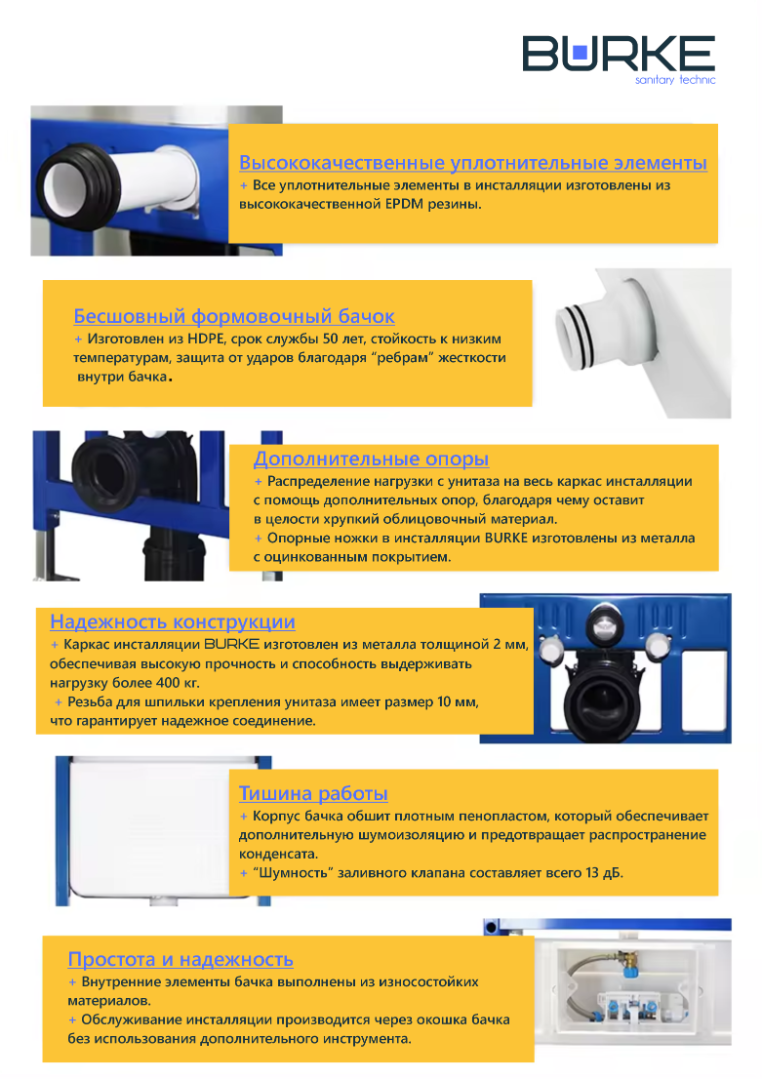 BURKE
sanitary technic

Высококачественные уплотнительные элементы
+ Все уплотнительные элементы в инсталляции изготовлены из высококачественной EPDM резины.

Бесшовный формовочный бачок
+ Изготовлен из HDPE, срок службы 50 лет, стойкость к низким температурам, защита от ударов благодаря "ребрам" жесткости внутри бачка.

Дополнительные опоры
+ Распределение нагрузки с унитаза на весь каркас инсталляции с помощь дополнительных опор, благодаря чему оставит в целости хрупкий облицовочный материал.
+ Опорные ножки в инсталляции BURKE изготовлены из металла с оцинкованным покрытием.

Надежность конструкции
+ Каркас инсталляции BURKE изготовлен из металла толщиной 2 мм, обеспечивая высокую прочность и способность выдерживать нагрузку более 400 кг.
+ Резьба для шпильки крепления унитаза имеет размер 10 мм, что гарантирует надежное соединение.

Тишина работы
+ Корпус бачка обшит плотным пенопластом, который обеспечивает дополнительную шумоизоляцию и предотвращает распространение конденсата.
+ "Шумность" заливного клапана составляет всего 13 дБ.

Простота и надежность
+ Внутренние элементы бачка выполнены из износостойких материалов.
+ Обслуживание инсталляции производится через окошка бачка без использования дополнительного инструмента.