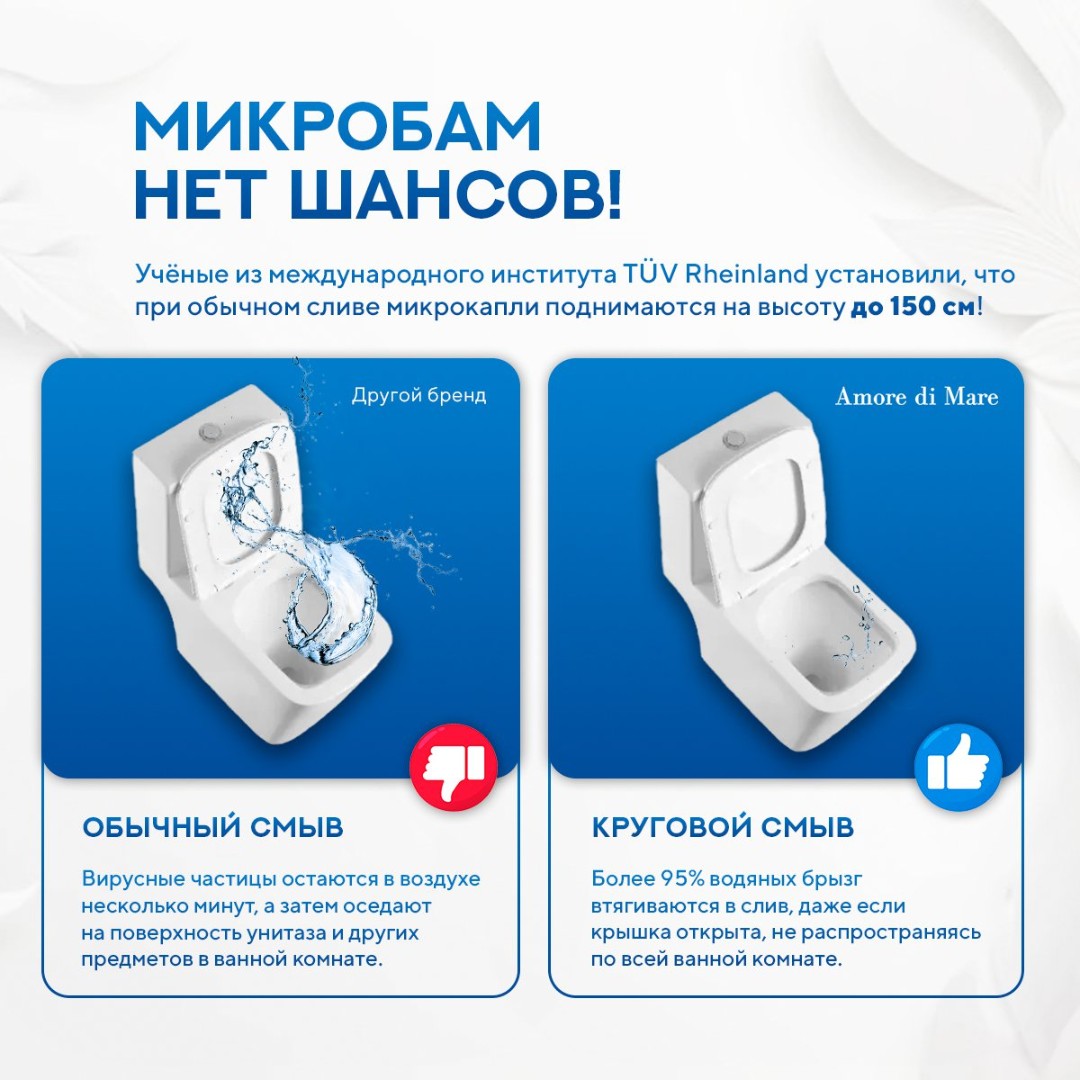 МИКРОБАМ НЕТ ШАНСОВ!

Учёные из международного института TÜV Rheinland установили, что при обычном сливе микрокапли поднимаются на высоту до 150 см!

Другой бренд

ОБЫЧНЫЙ СМЫВ

Вирусные частицы остаются в воздухе несколько минут, а затем оседают на поверхность унитаза и других предметов в ванной комнате.

Amore di Mare

КРУГОВОЙ СМЫВ

Более 95% водяных брызг втягиваются в слив, даже если крышка открыта, не распространяясь по всей ванной комнате.