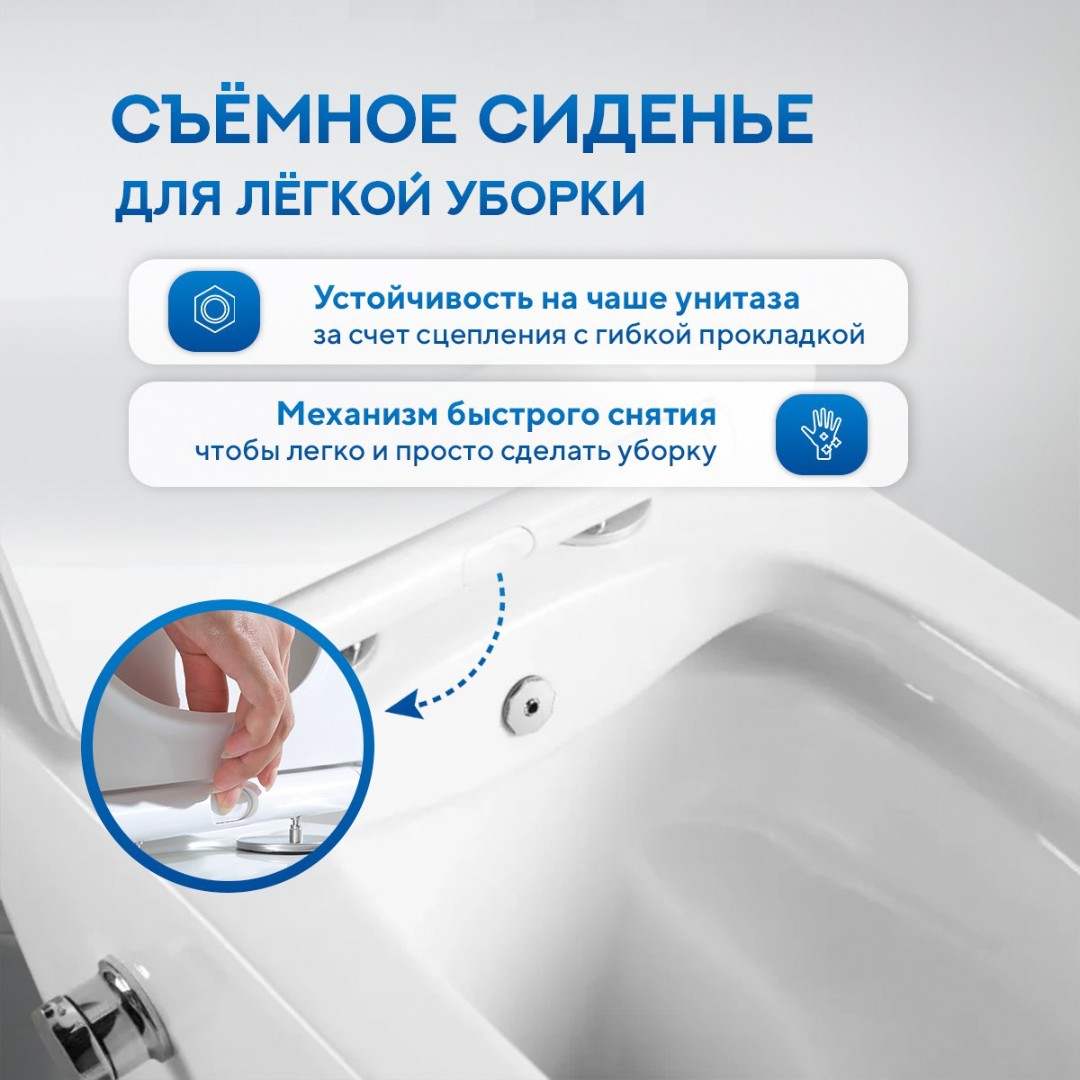 СЪЁМНОЕ СИДЕНЬЕ
ДЛЯ ЛЁГКОЙ УБОРКИ

Устойчивость на чаше унитаза
за счет сцепления с гибкой прокладкой

Механизм быстрого снятия
чтобы легко и просто сделать уборку