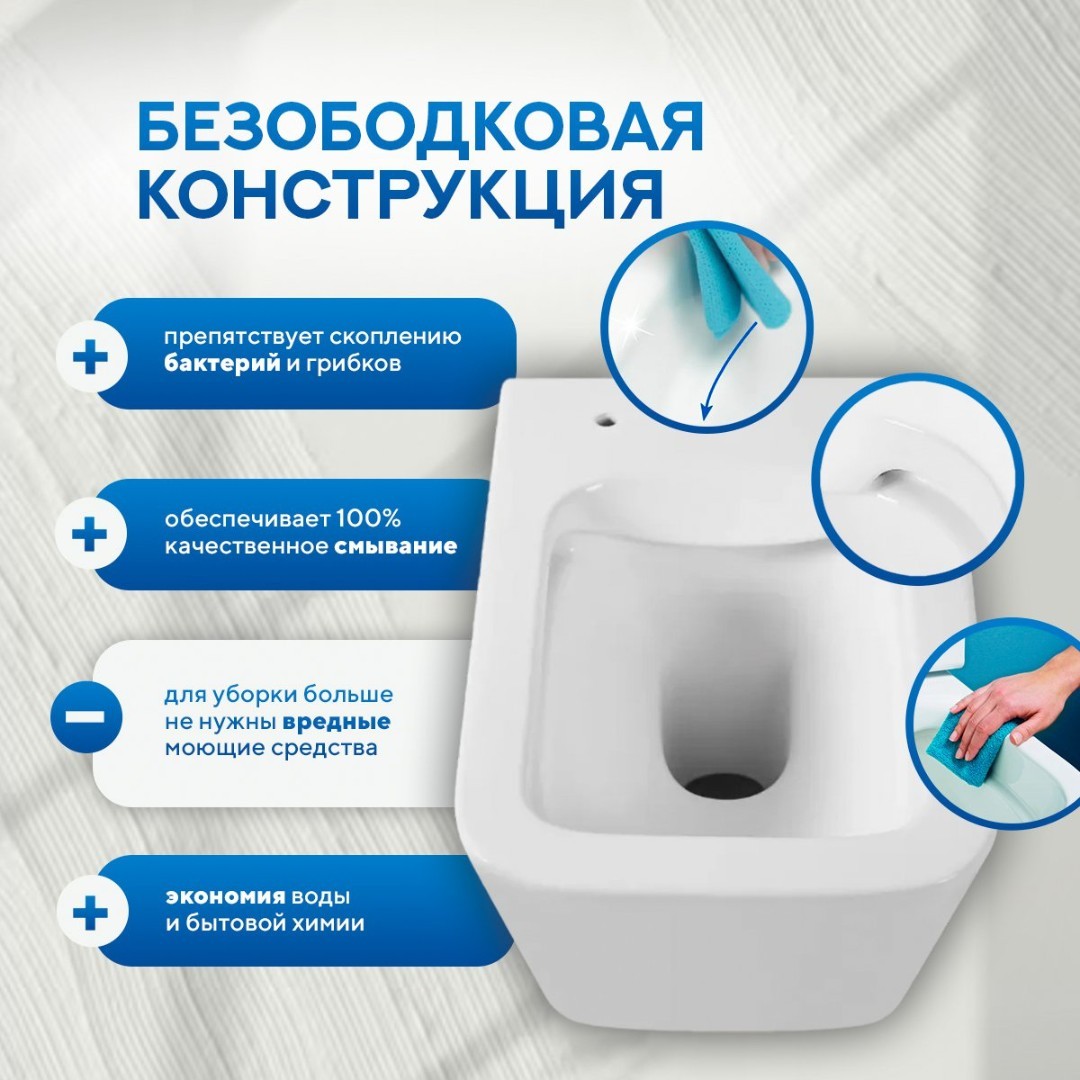 БЕЗОБОДКОВАЯ КОНСТРУКЦИЯ

+ препятствует скоплению бактерий и грибков

+ обеспечивает 100% качественное смывание

− для уборки больше не нужны вредные моющие средства

+ экономия воды и бытовой химии