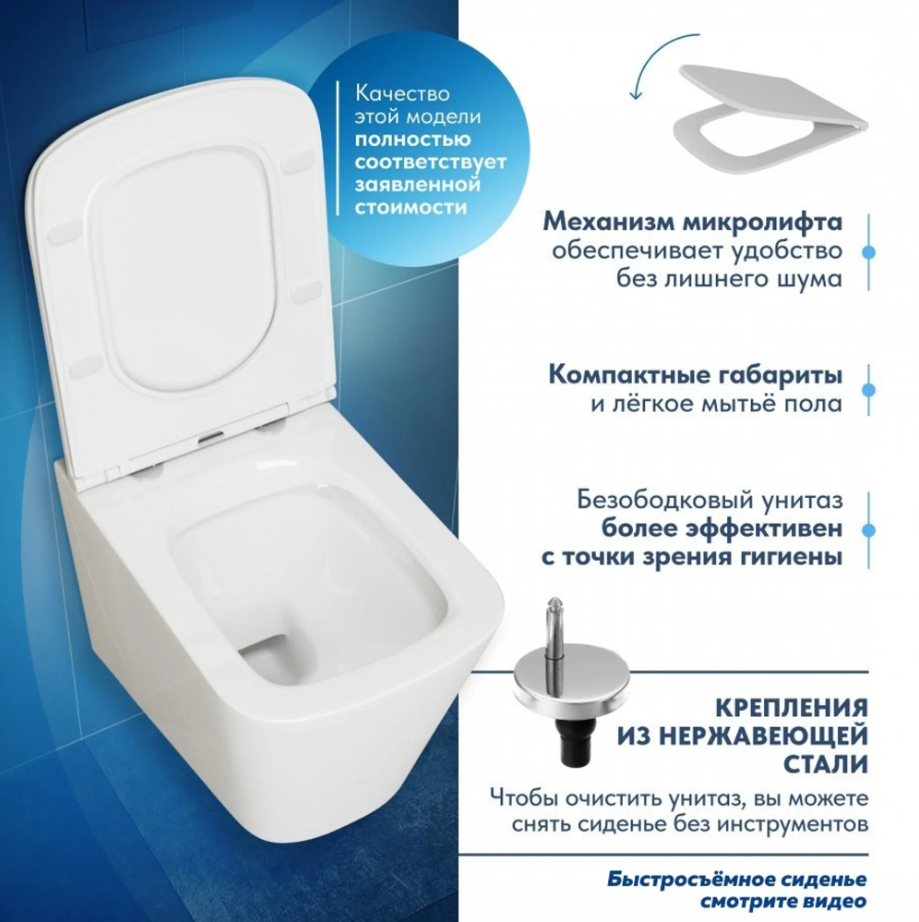 Качество этой модели полностью соответствует заявленной стоимости

Механизм микролифта обеспечивает удобство без лишнего шума

Компактные габариты и лёгкое мытьё пола

Безободковый унитаз более эффективен с точки зрения гигиены

КРЕПЛЕНИЯ ИЗ НЕРЖАВЕЮЩЕЙ СТАЛИ

Чтобы очистить унитаз, вы можете снять сиденье без инструментов

Быстросъёмное сиденье смотрите видео