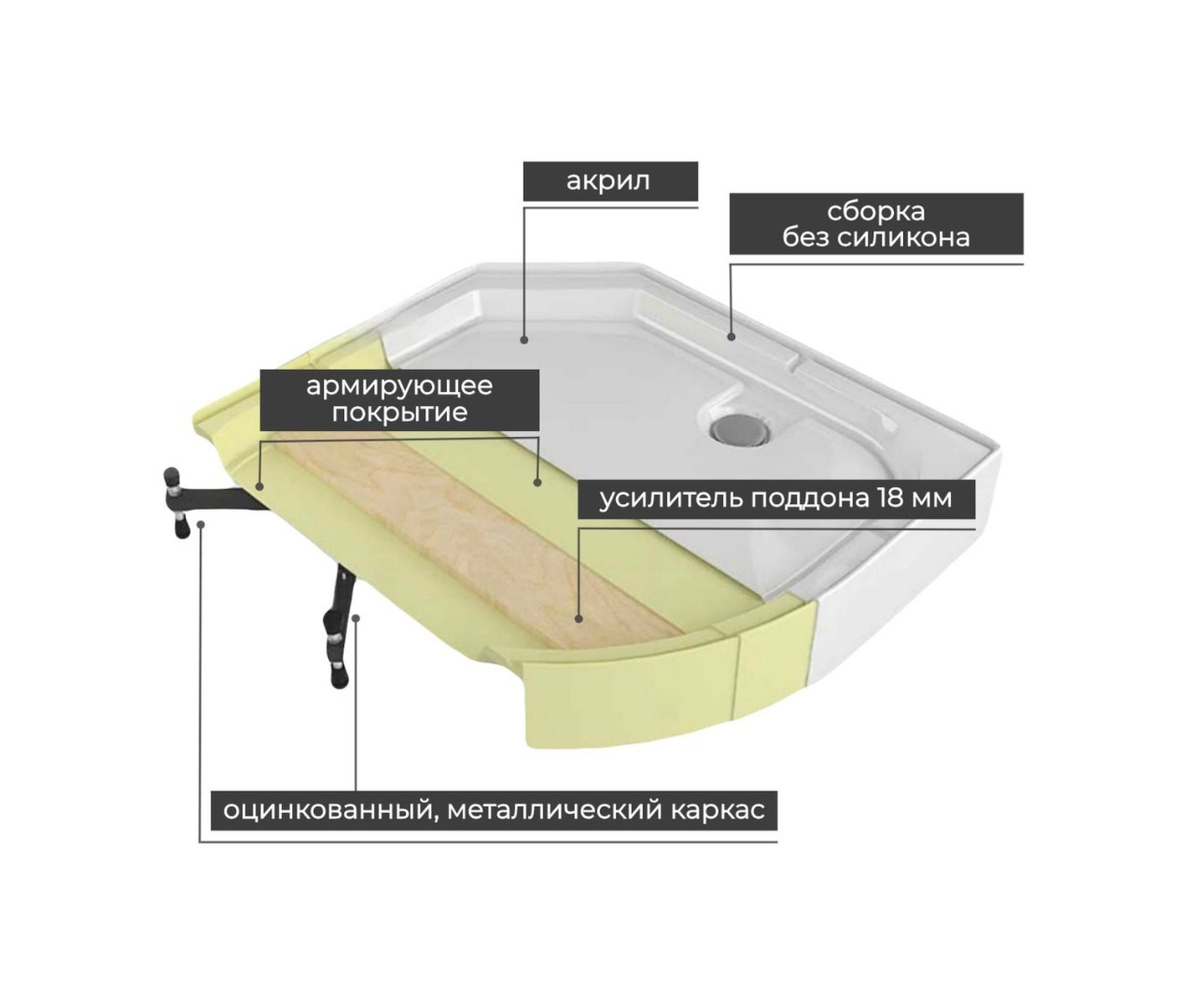 акрил

сборка без силикона

армирующее покрытие

усилитель поддона 18 мм

оцинкованный, металлический каркас