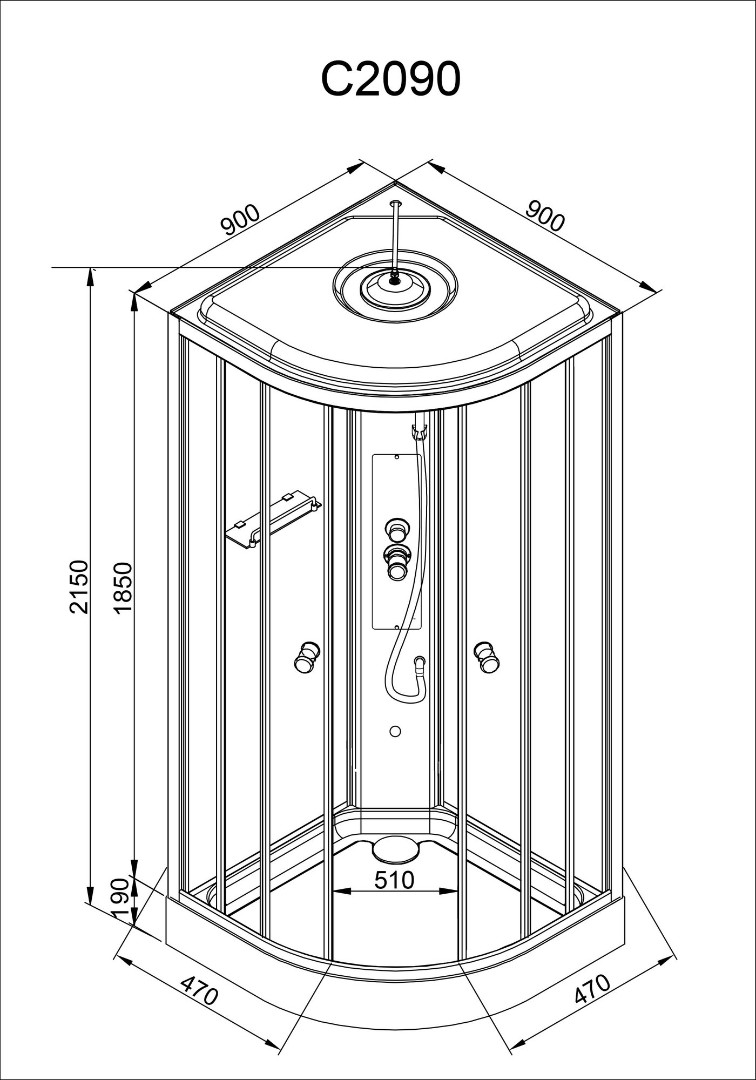 C2090

900

900

2150

1850

190

510

470

470