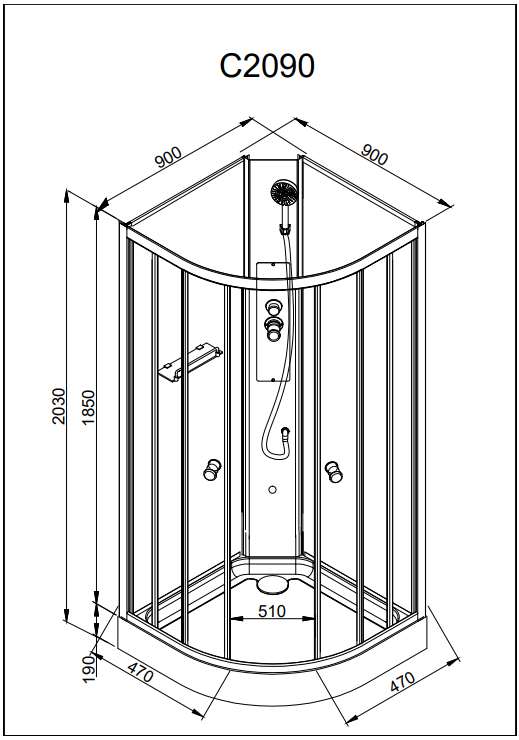 C2090

900

900

2030

1850

510

190

470

470