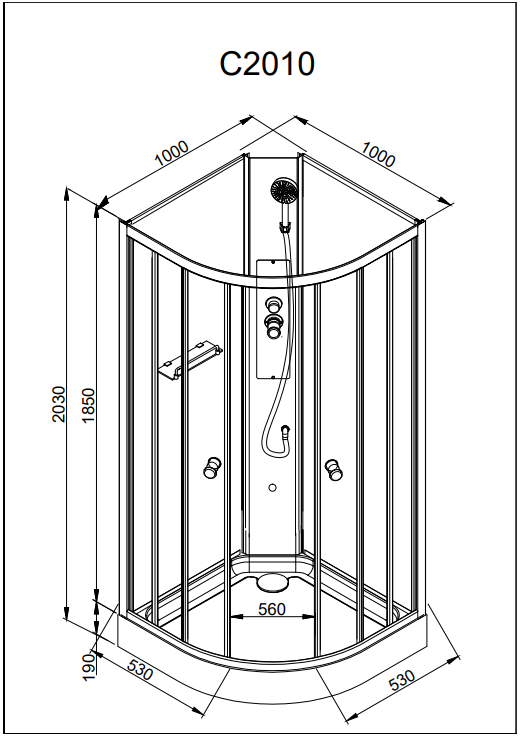 C2010

1000

1000

2030

1850

560

190

530

530