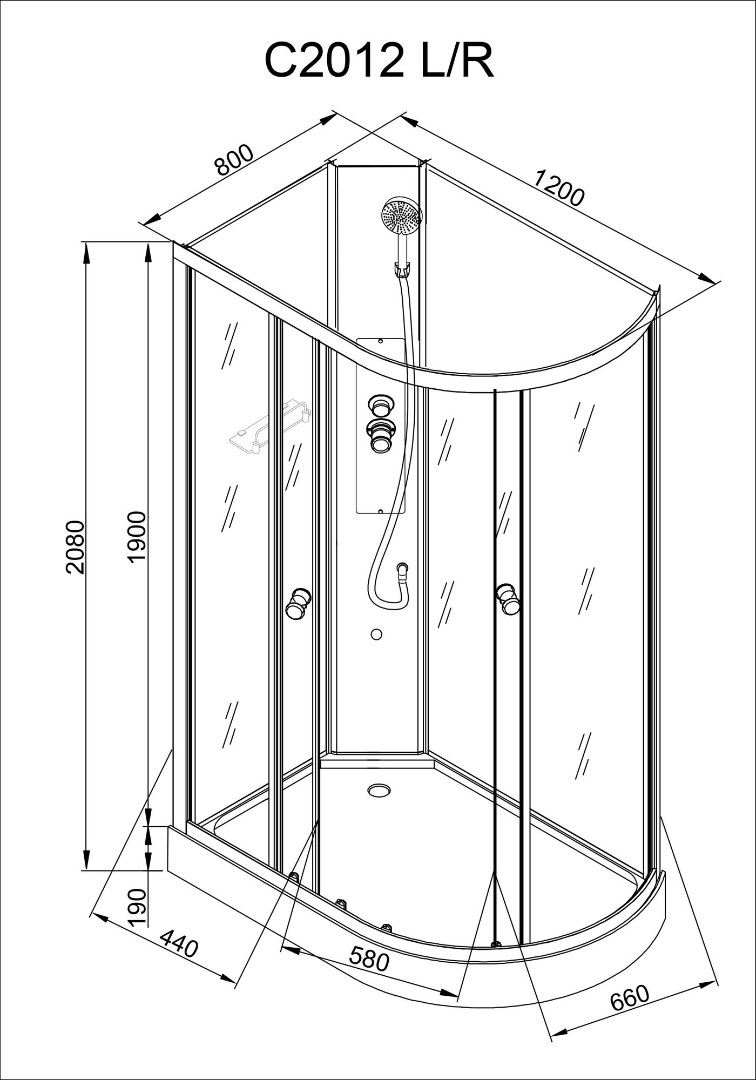 C2012 L/R

800

1200

2080

1900

190

440

580

660