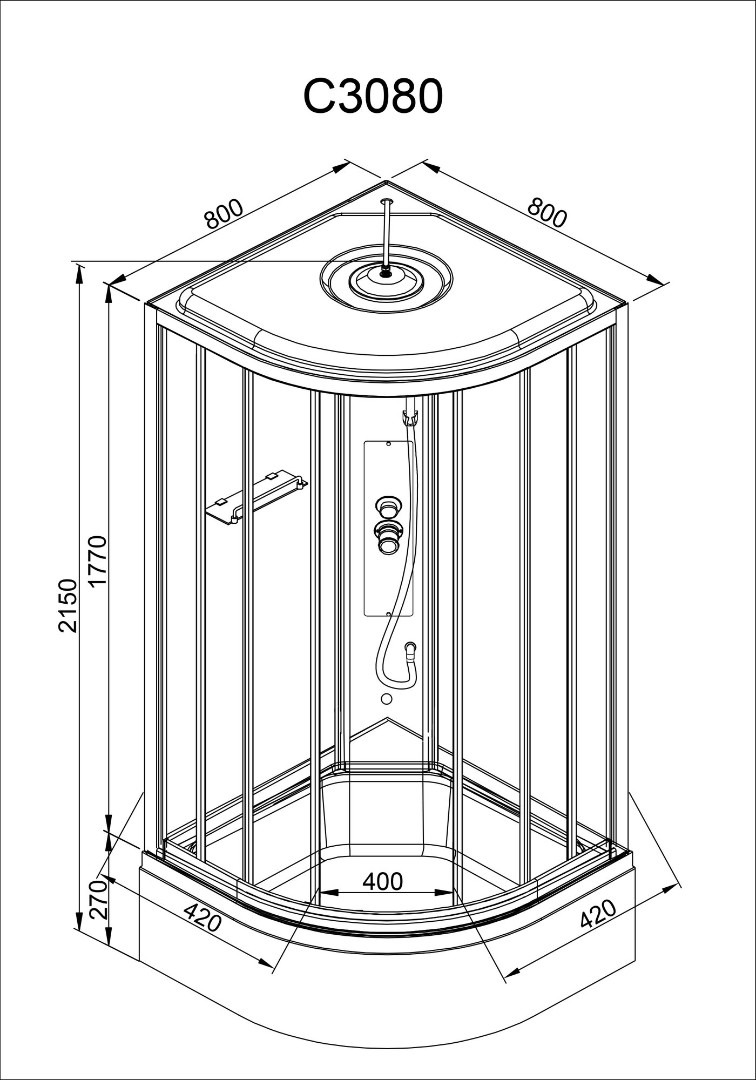 C3080

800

800

2150

1770

270

420

400

420