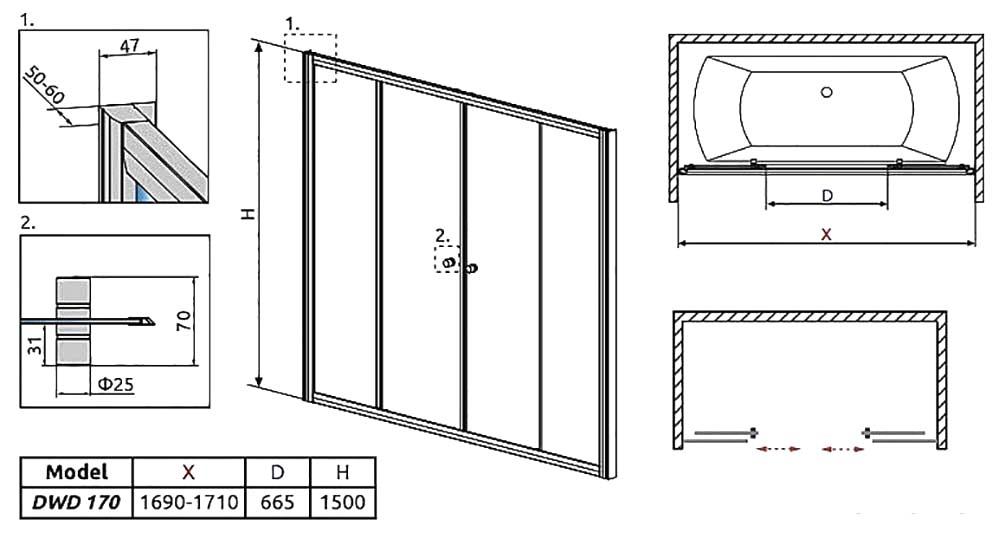 1.

47

50-60

2.

70

31

Φ25

1.

H

2.

D

X

| Model | X | D | H |
|---|---|---|---|
| DWD 170 | 1690-1710 | 665 | 1500 |