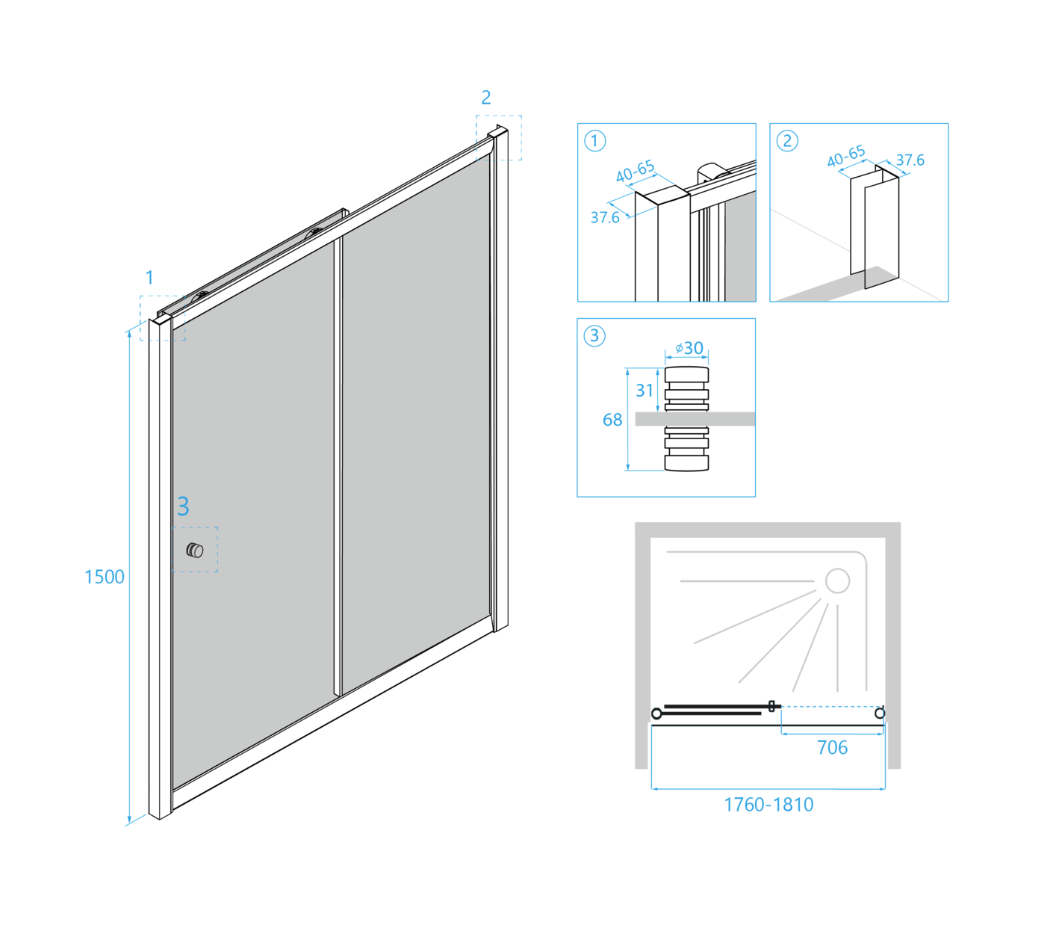 2

1

3

1500

①
40-65
37.6

②
40-65
37.6

③
⌀30
31
68

706
1760-1810