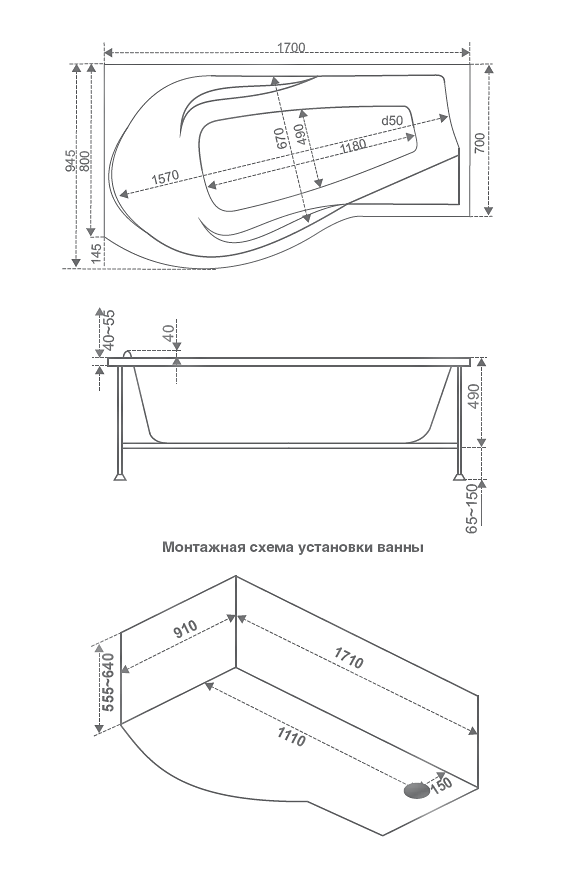 1700

945
800
145
670
490
d50
1180
1570
700

40~55
40
490
65~150

Монтажная схема установки ванны

910
1710
555~640
1110
150