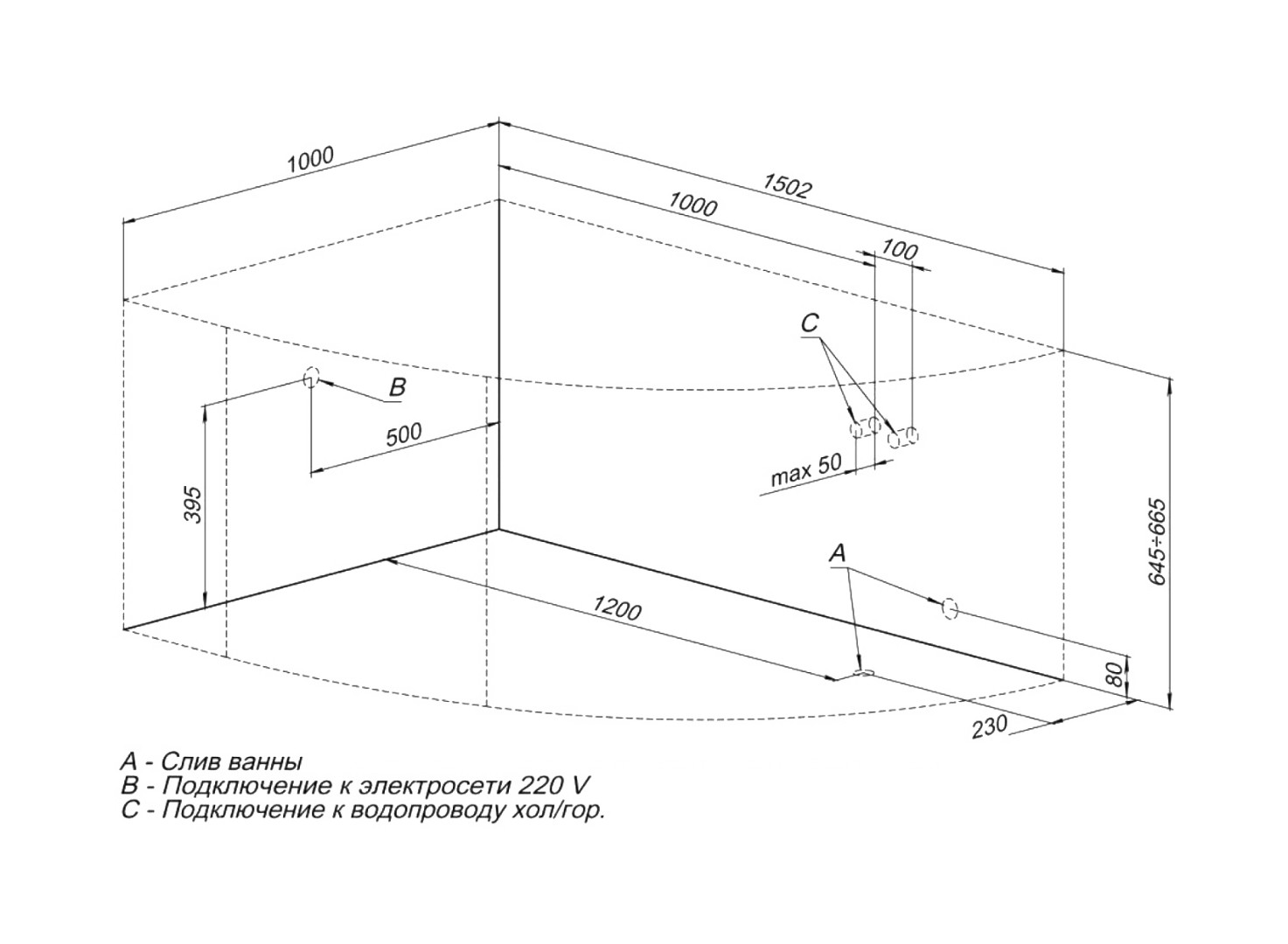 1000

1502

1000

100

C

B

500

max 50

395

645÷665

A

1200

80

230

A - Слив ванны
B - Подключение к электросети 220 V
C - Подключение к водопроводу хол/гор.