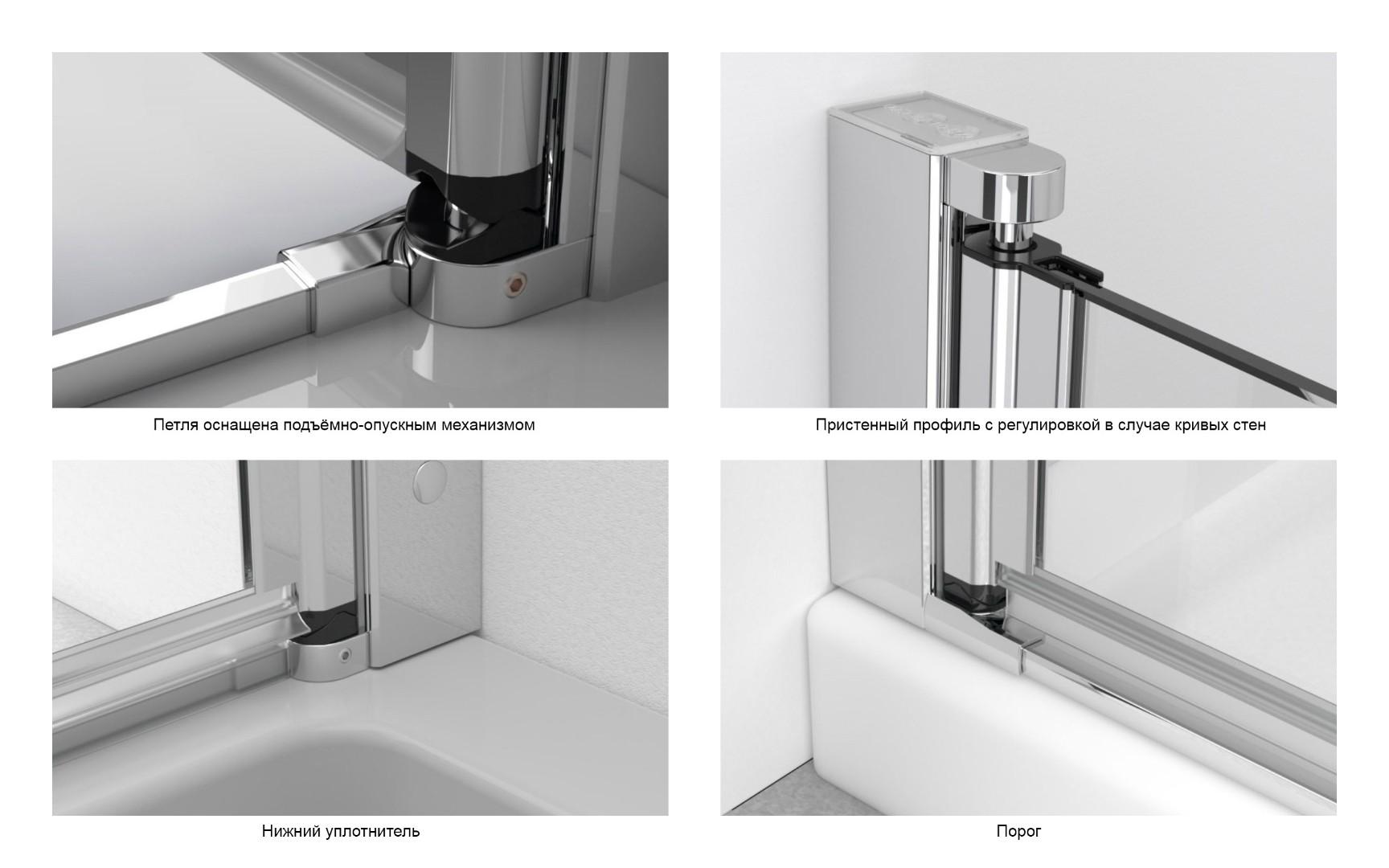 Петля оснащена подъёмно-опускным механизмом

Пристенный профиль с регулировкой в случае кривых стен

Нижний уплотнитель

Порог