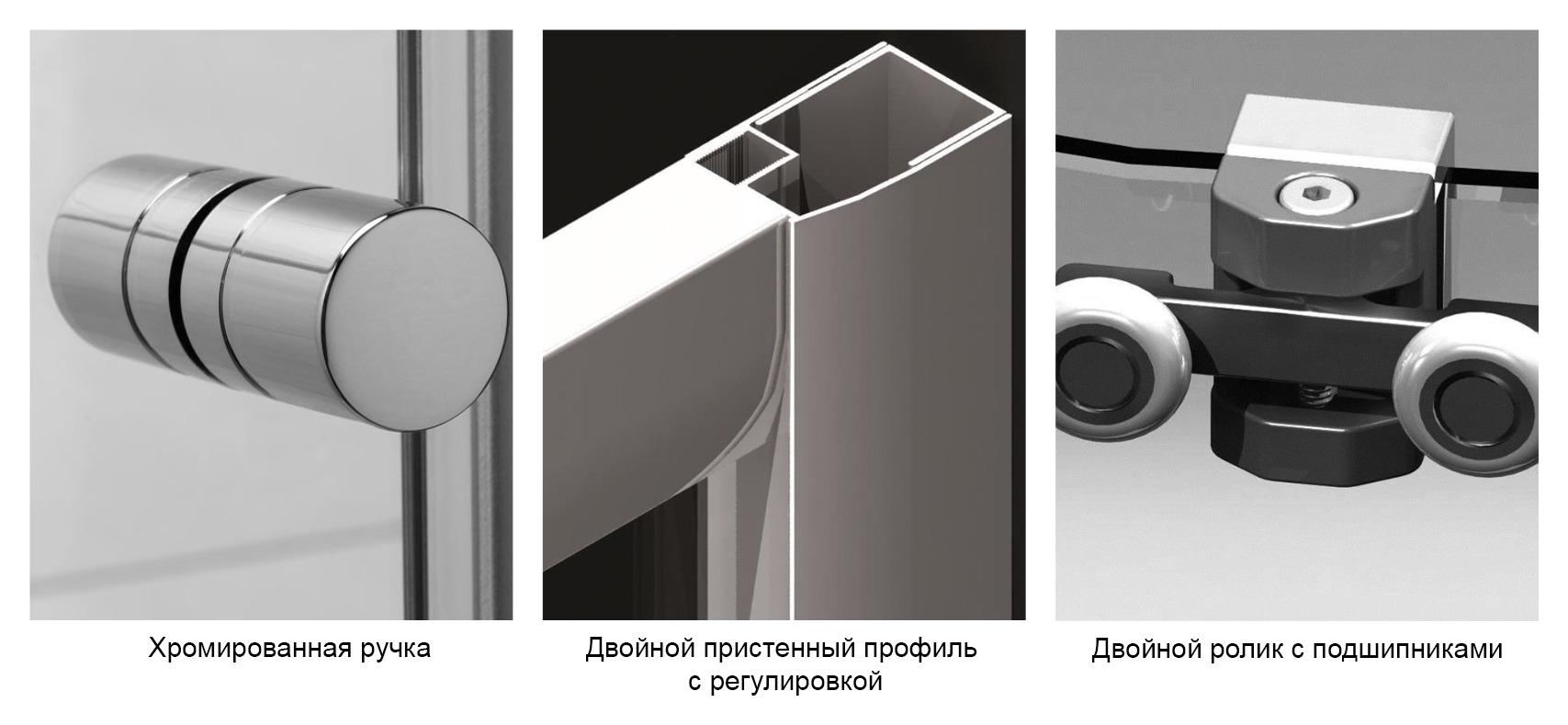 Хромированная ручка

Двойной пристенный профиль с регулировкой

Двойной ролик с подшипниками