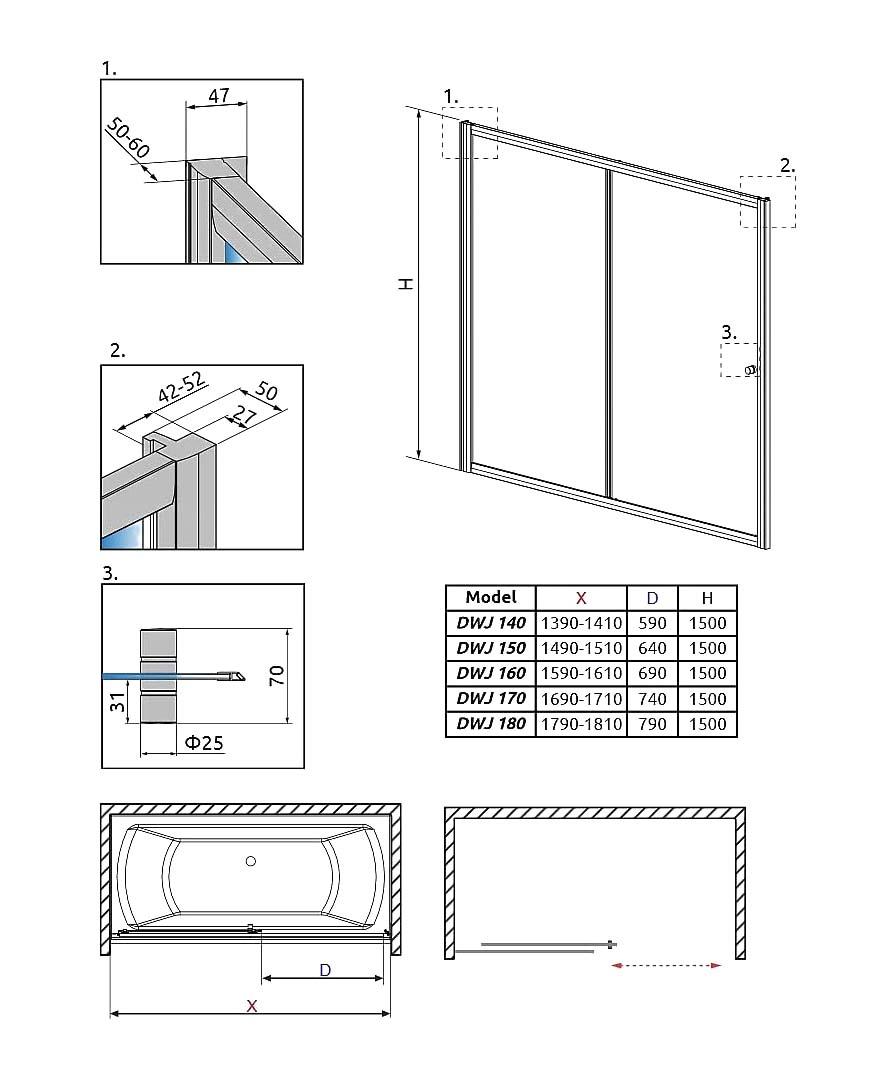 1.

47

50-60

1.

2.

H

3.

2.

42-52

50

27

3.

70

31

Φ25

| Model | X | D | H |
|---|---|---|---|
| DWJ 140 | 1390-1410 | 590 | 1500 |
| DWJ 150 | 1490-1510 | 640 | 1500 |
| DWJ 160 | 1590-1610 | 690 | 1500 |
| DWJ 170 | 1690-1710 | 740 | 1500 |
| DWJ 180 | 1790-1810 | 790 | 1500 |

D

X