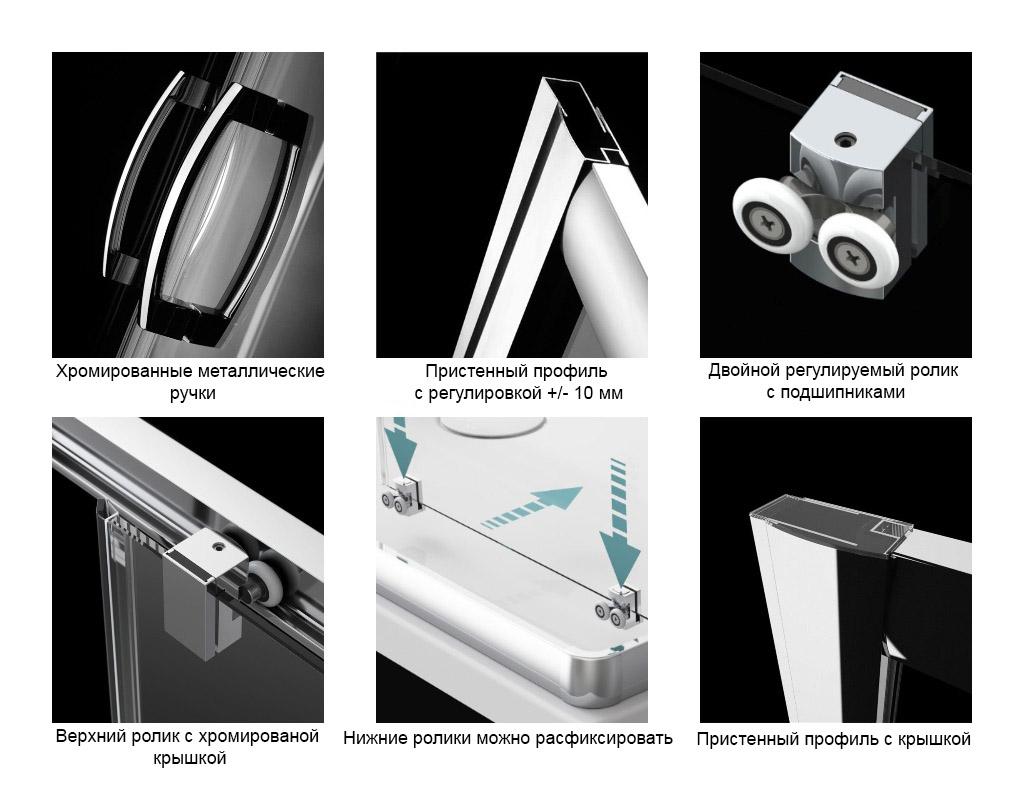 Хромированные металлические ручки

Пристенный профиль с регулировкой +/- 10 мм

Двойной регулируемый ролик с подшипниками

Верхний ролик с хромированой крышкой

Нижние ролики можно расфиксировать

Пристенный профиль с крышкой