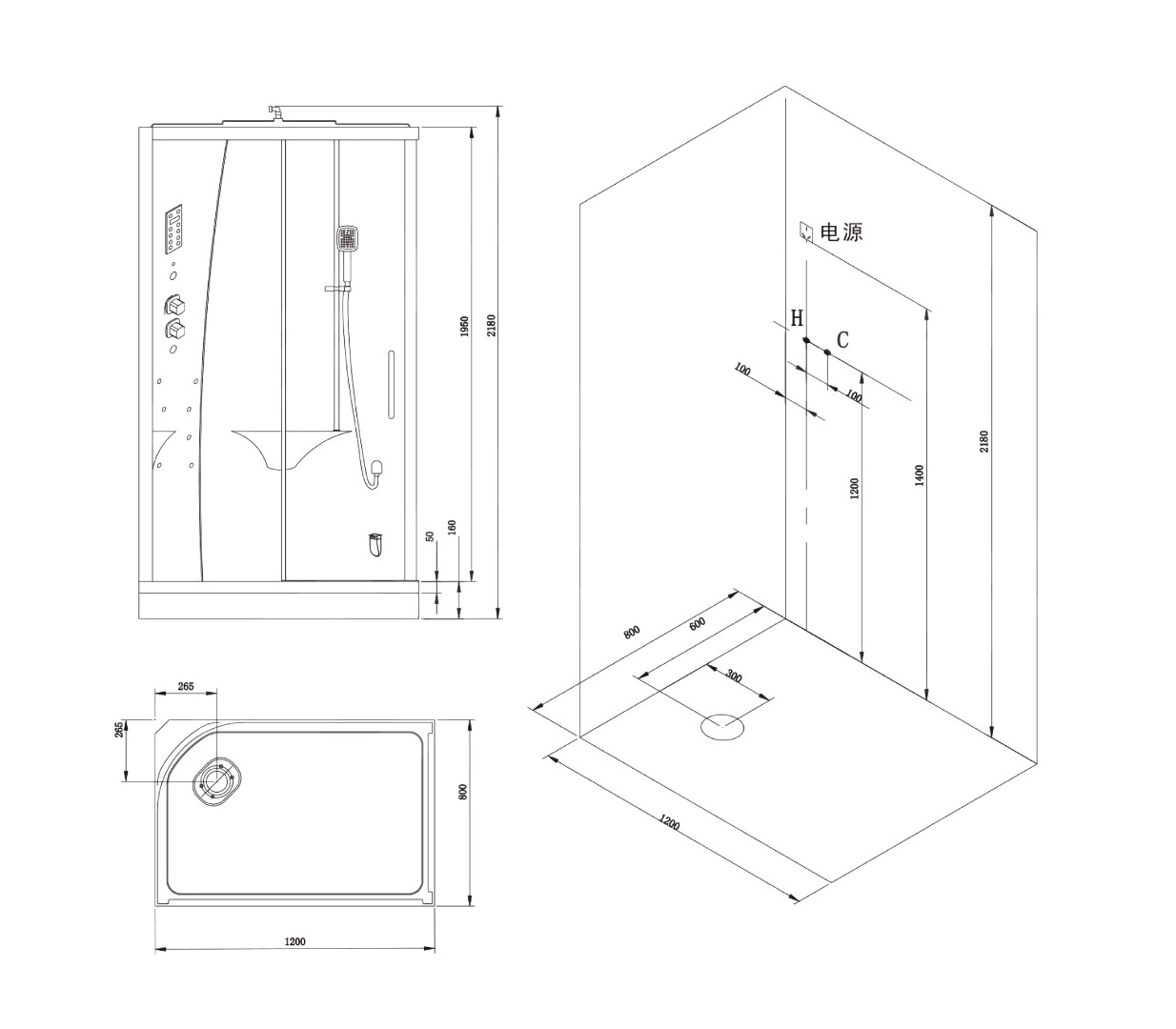 1950
2180
50
160

265
265
800
1200

电源
H
C
100
100
1200
1400
2180
800
600
300
1200