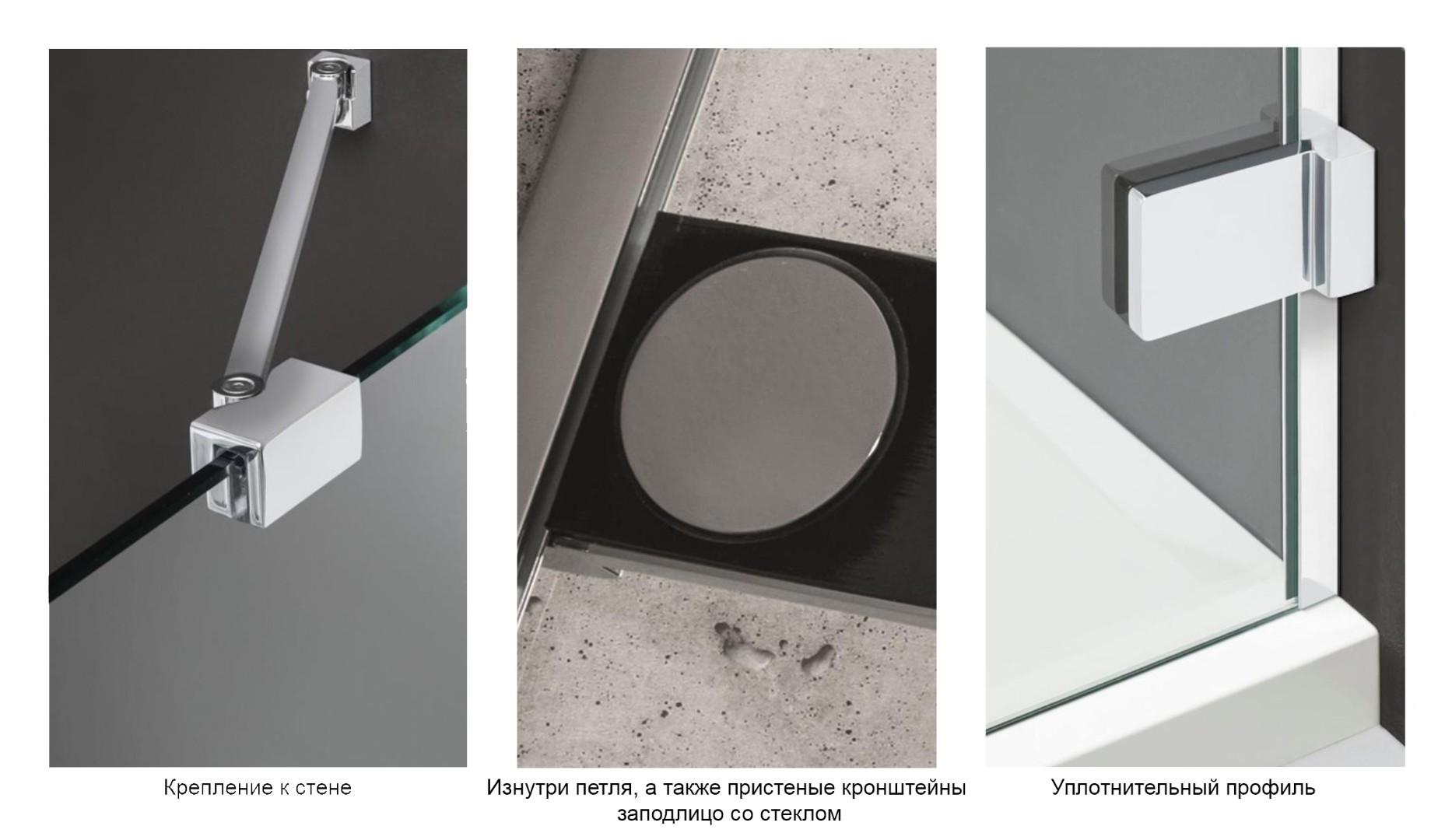 Крепление к стене

Изнутри петля, а также пристеные кронштейны заподлицо со стеклом

Уплотнительный профиль