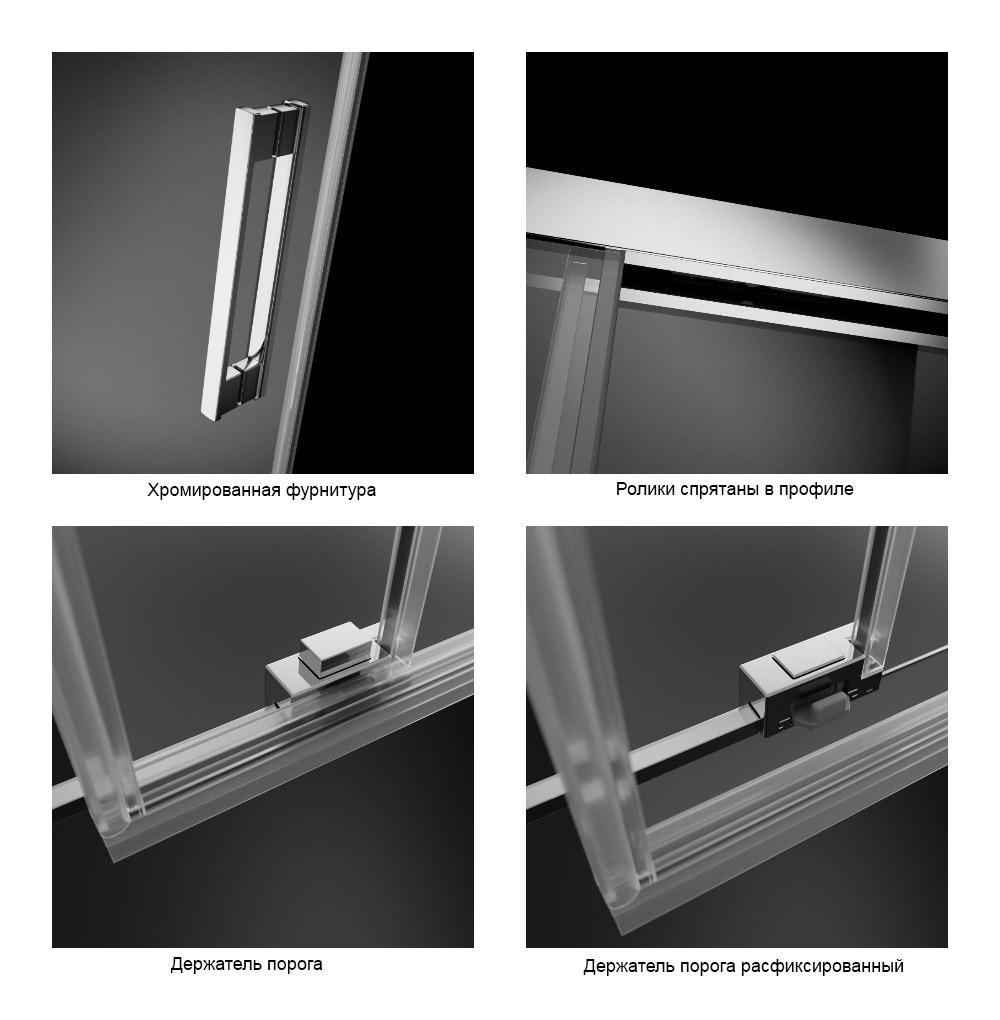 Хромированная фурнитура

Ролики спрятаны в профиле

Держатель порога

Держатель порога расфиксированный