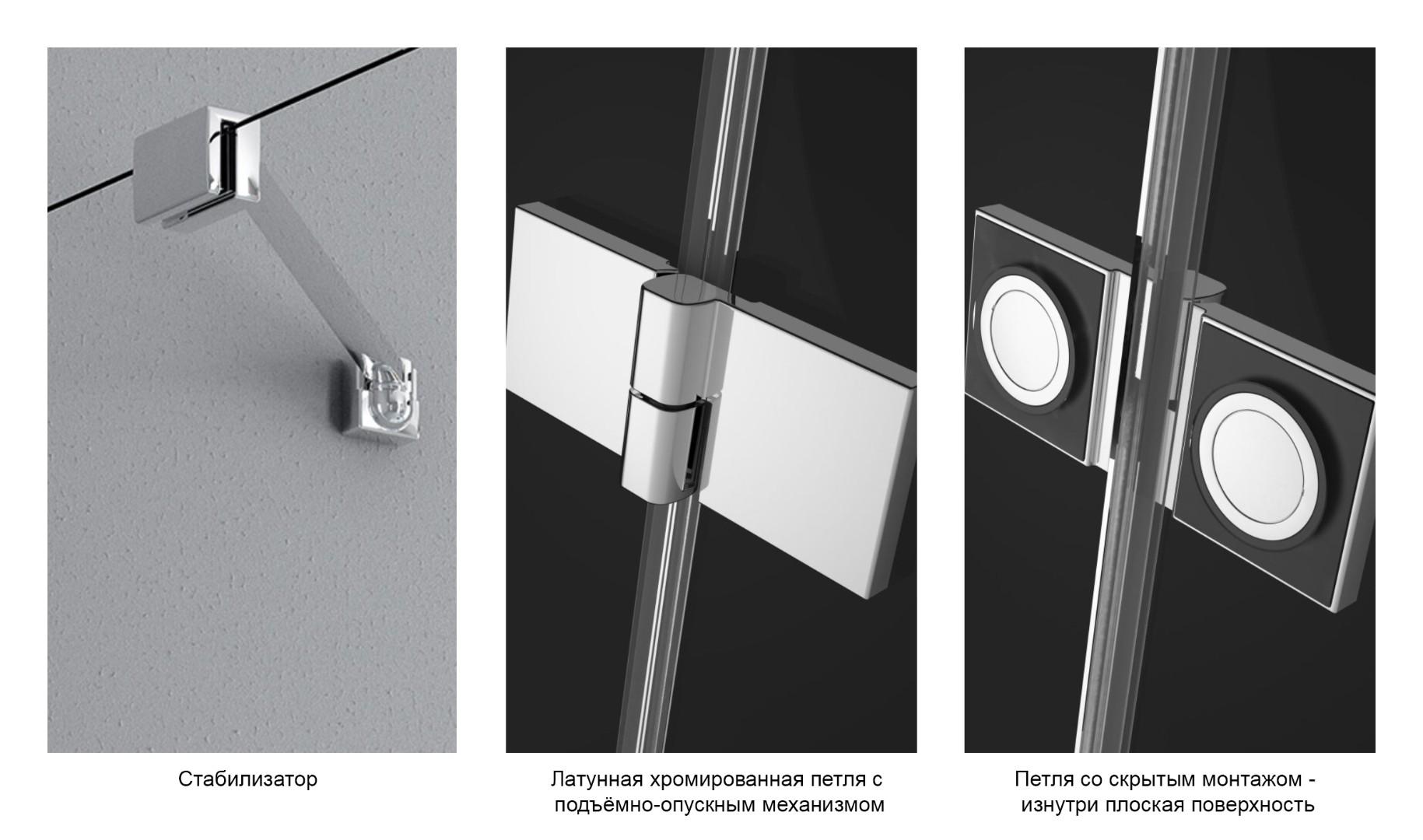 Стабилизатор

Латунная хромированная петля с подъёмно-опускным механизмом

Петля со скрытым монтажом - изнутри плоская поверхность