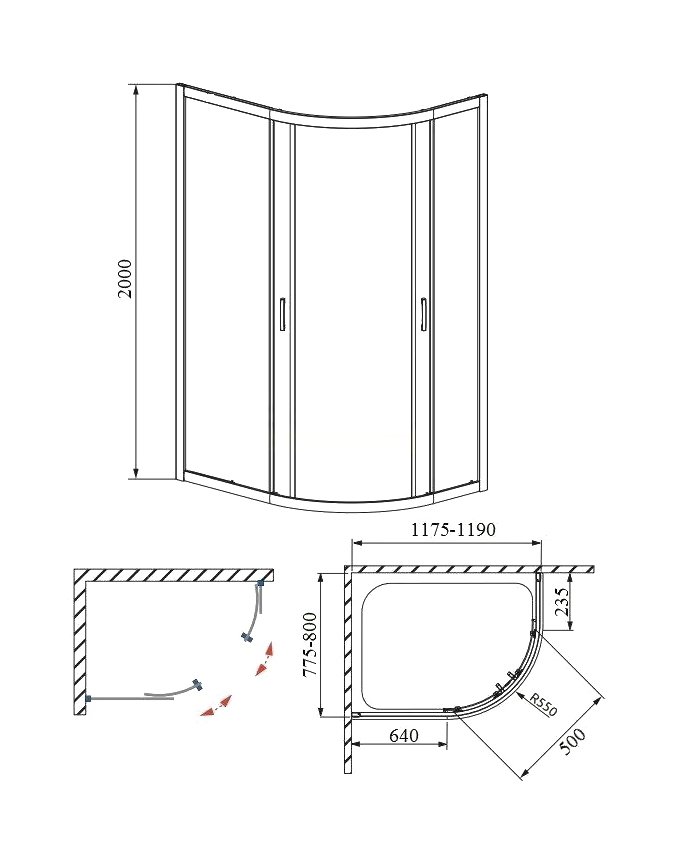 2000

1175-1190

775-800

235

R550

640

500