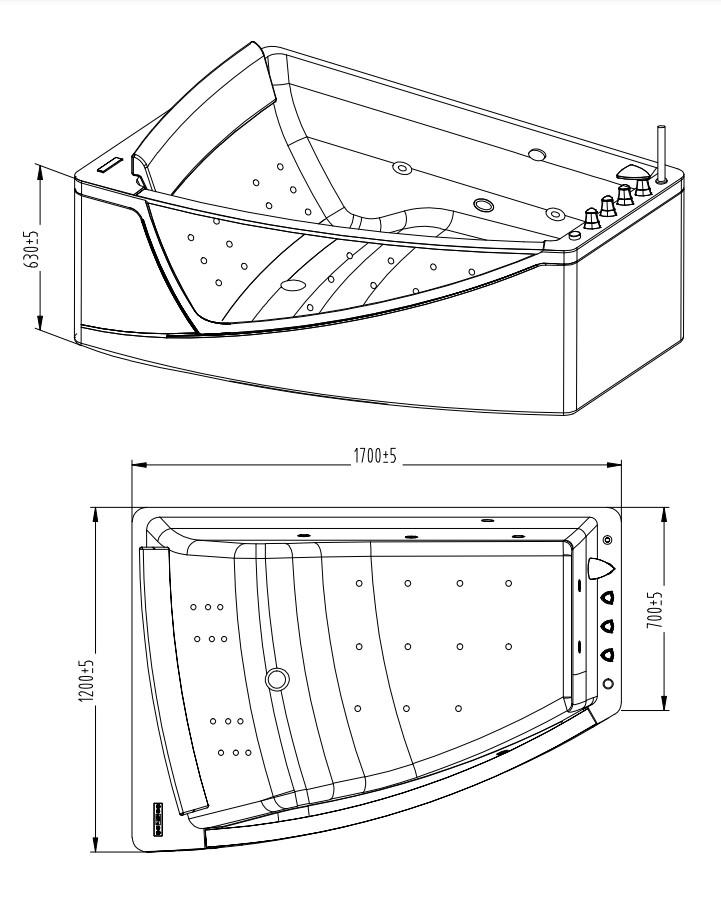 630±5

1700±5

1200±5

700±5