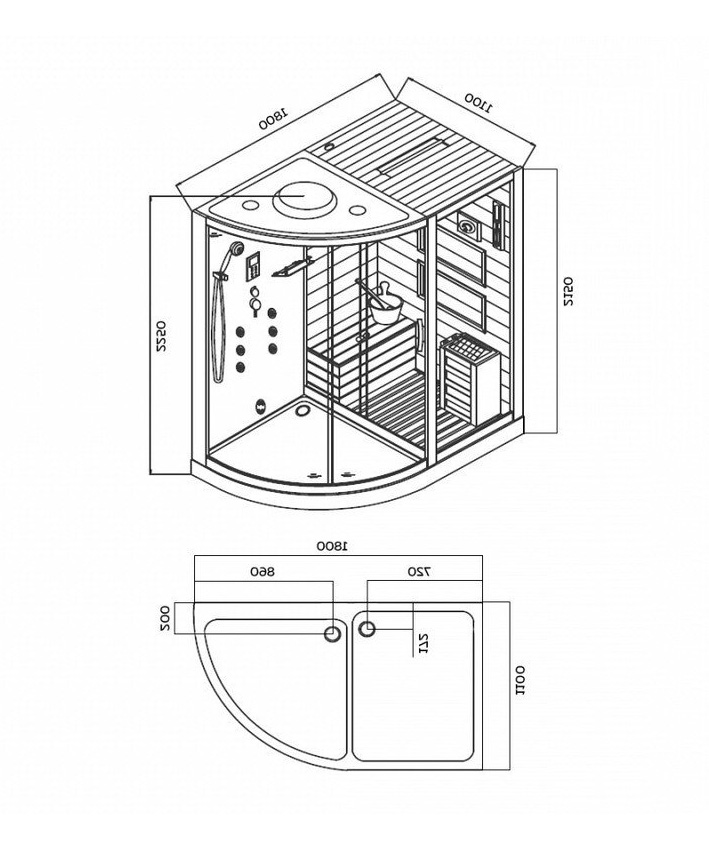 1800
1100
2250
2150
1800
860
720
200
171
1100