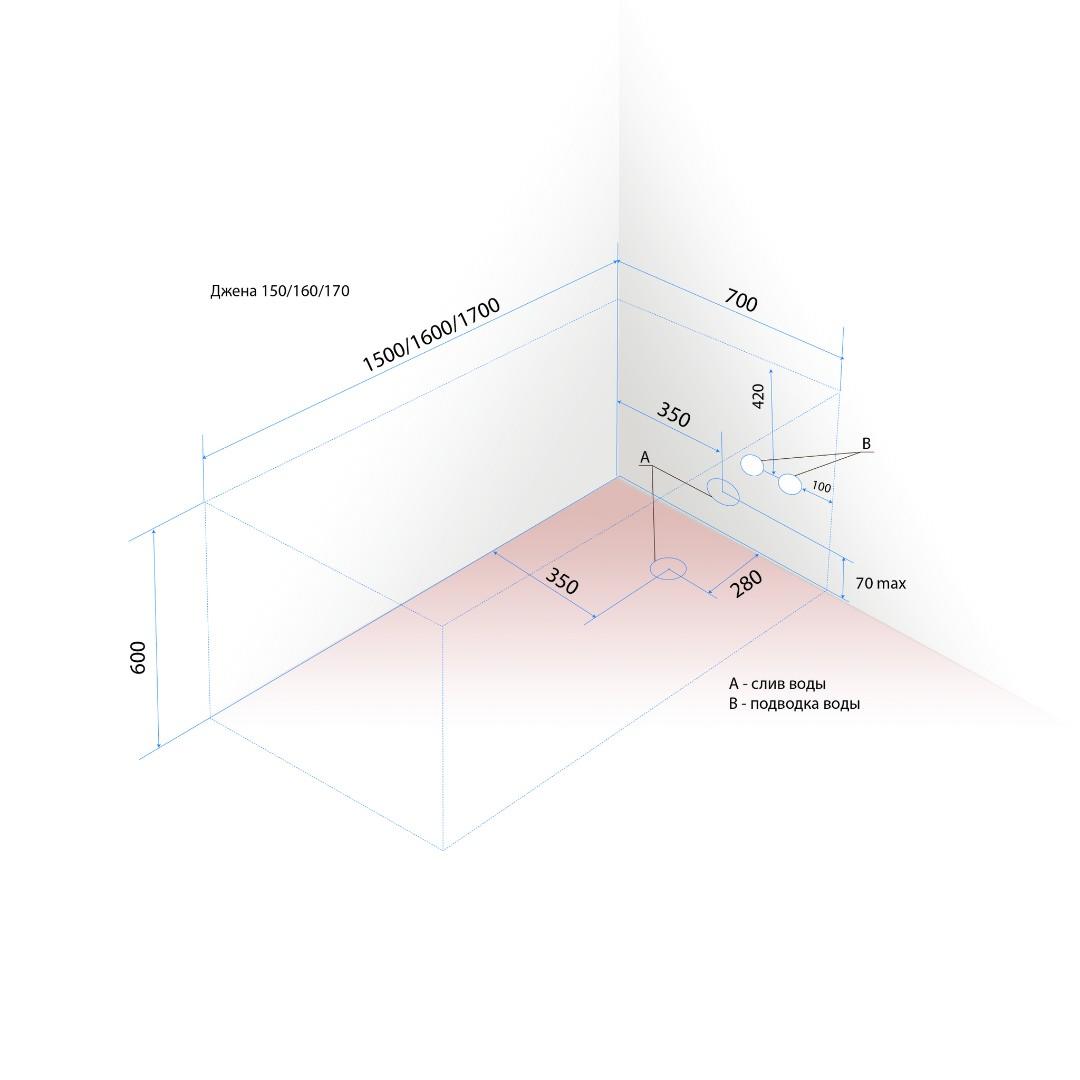 Джена 150/160/170

1500/1600/1700

700

420

350

A

B

100

350

280

70 max

600

A - слив воды
B - подводка воды