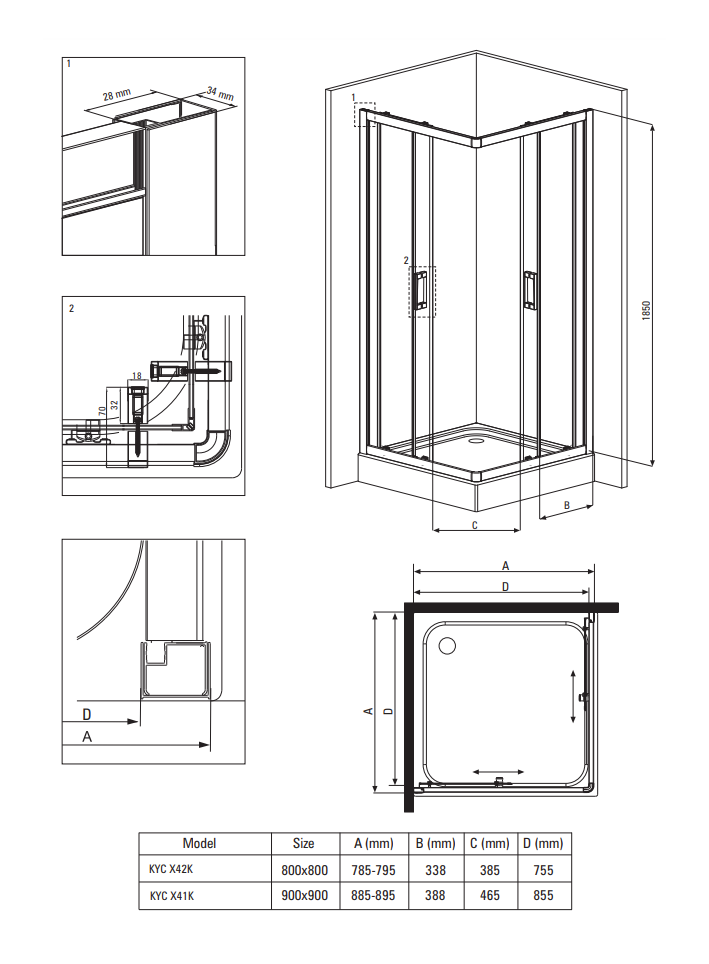 1

28 mm

34 mm

2

18

70

32

D

A

1

2

1850

C

B

A

D

A

D

| Model | Size | A (mm) | B (mm) | C (mm) | D (mm) |
|---|---|---|---|---|---|
| KYC X42K | 800x800 | 785-795 | 338 | 385 | 755 |
| KYC X41K | 900x900 | 885-895 | 388 | 465 | 855 |