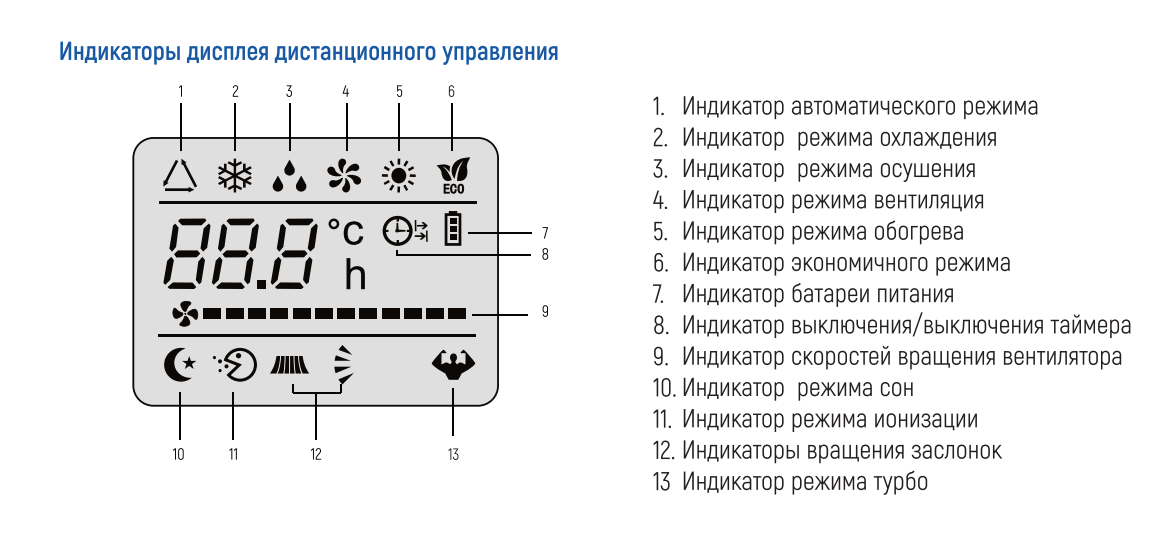 Индикаторы дисплея дистанционного управления

1 2 3 4 5 6

ECO

88.8 °C h

7

8

9

10 11 12 13

1. Индикатор автоматического режима
2. Индикатор режима охлаждения
3. Индикатор режима осушения
4. Индикатор режима вентиляция
5. Индикатор режима обогрева
6. Индикатор экономичного режима
7. Индикатор батареи питания
8. Индикатор выключения/выключения таймера
9. Индикатор скоростей вращения вентилятора
10. Индикатор режима сон
11. Индикатор режима ионизации
12. Индикаторы вращения заслонок
13 Индикатор режима турбо