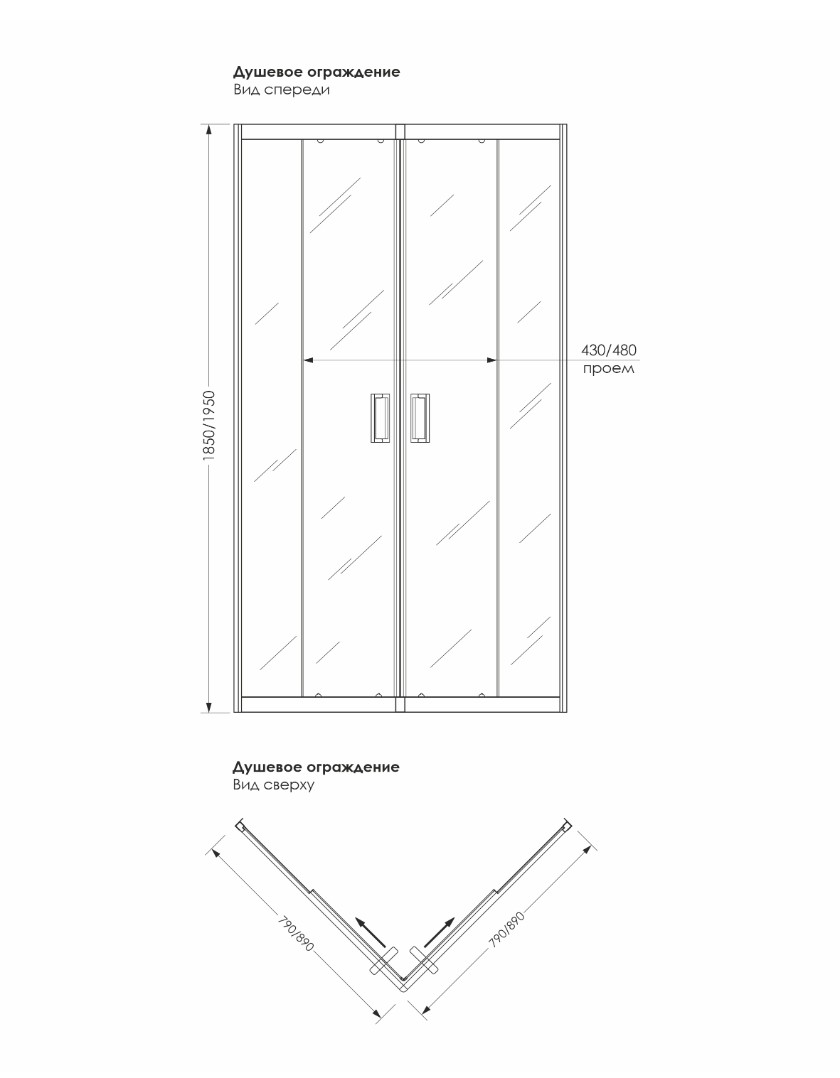 Душевое ограждение
Вид спереди

1850/1950

430/480
проем

Душевое ограждение
Вид сверху

790/890

790/890