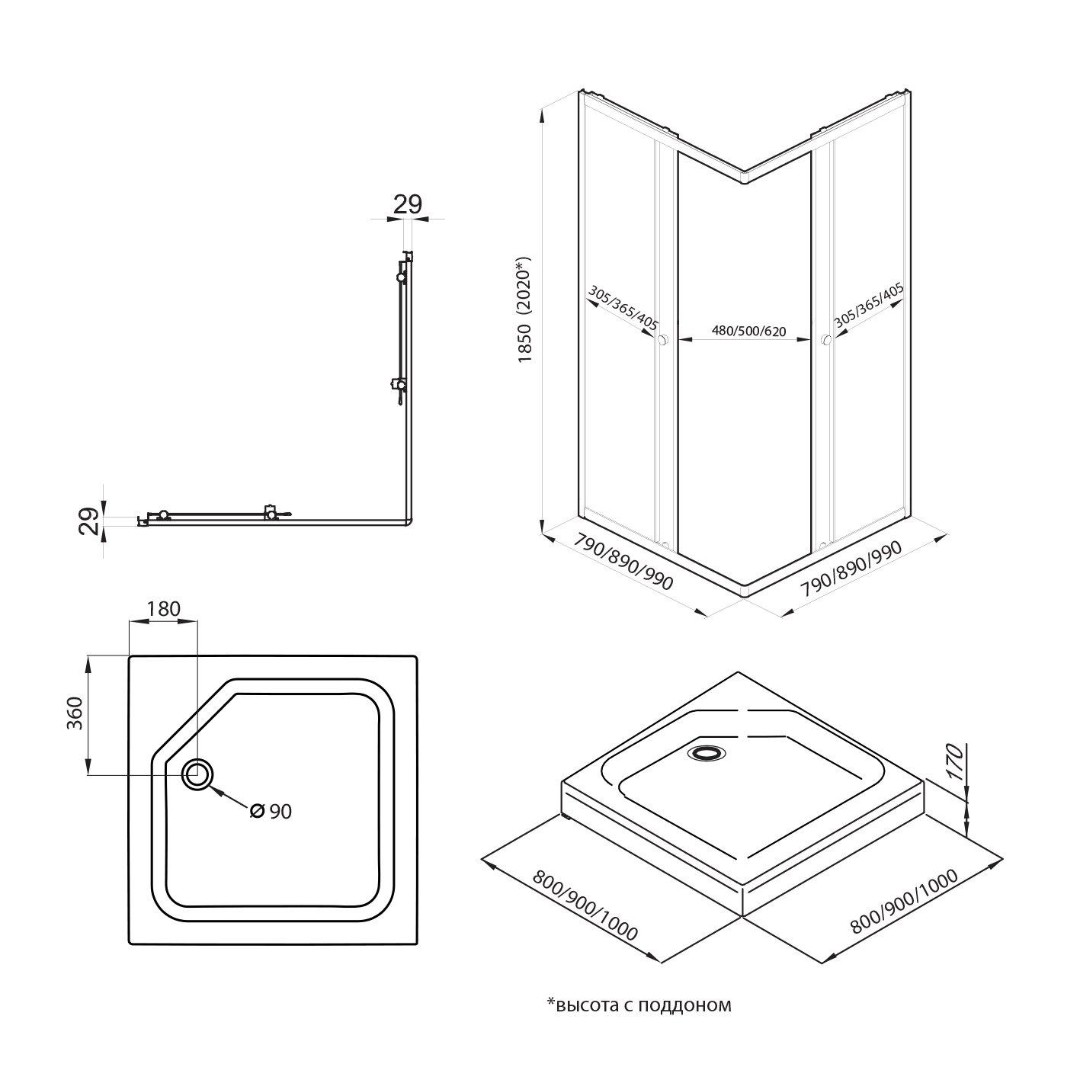 29

29

1850 (2020*)

305/365/405

480/500/620

305/365/405

790/890/990

790/890/990

180

360

Ø 90

170

800/900/1000

800/900/1000

*высота с поддоном